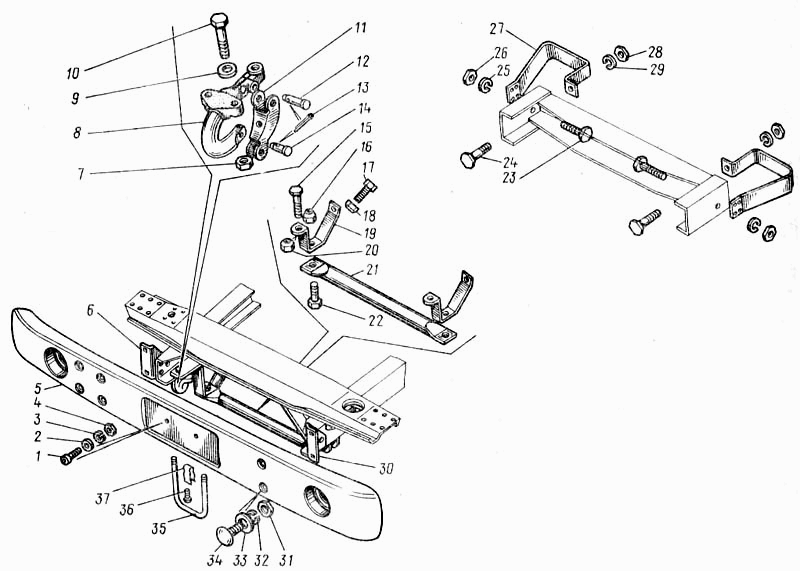 10
9
8
7
11
12
13
14
15
16
17
18
19
20
21
22
27
26
25
28
29
24
23
6
5
4
3
2
1
30
37
36
35
34
33
32
31