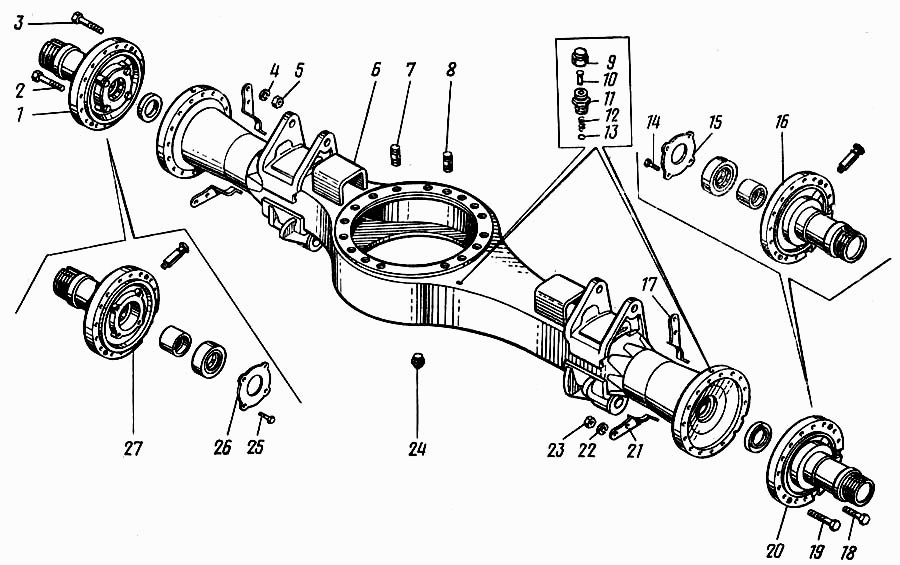 3
2
1
4
5
6
7
8
9
10
11
12
13
14
15
16
17
27
26
25
24
23
22
21
20
19
18