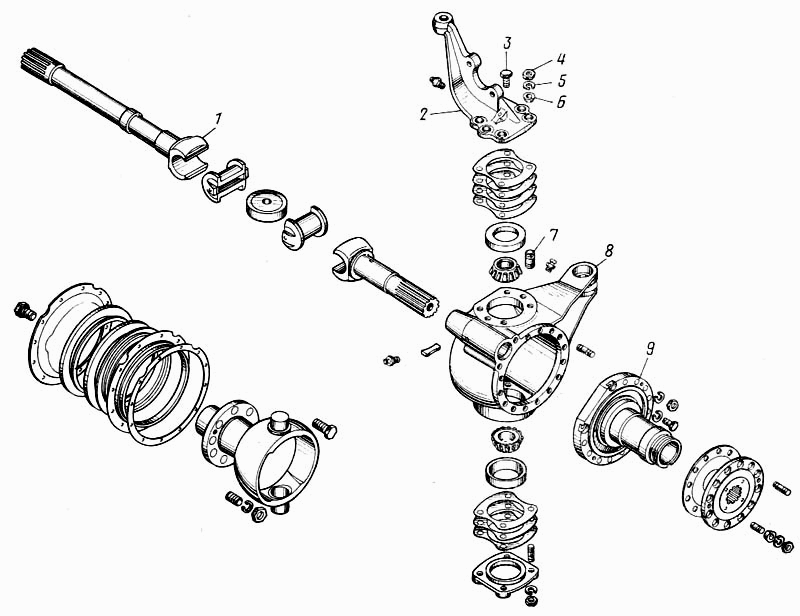 1
2
3
4
5
6
7
8
9