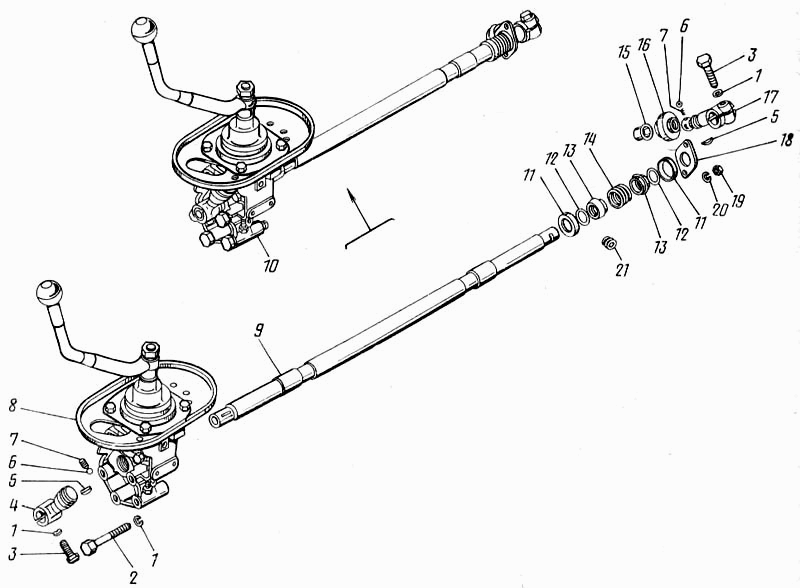 15
16
7
6
3
1
17
5
18
11
12
13
14
13
12
11
20
19
21
10
9
8
7
6
5
4
1
3
2
1