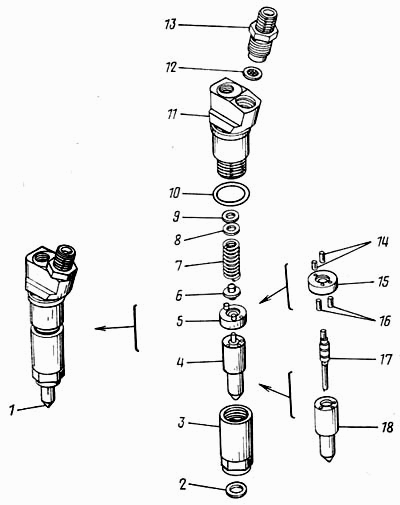 13
12
11
10
9
8
7
6
5
4
3
2
1
14
15
16
17
18