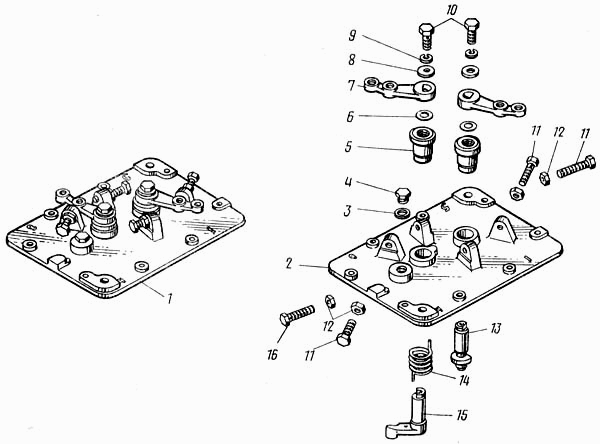 10
9
8
7
6
5
11
12
11
4
3
2
1
12
16
11
13
14
15