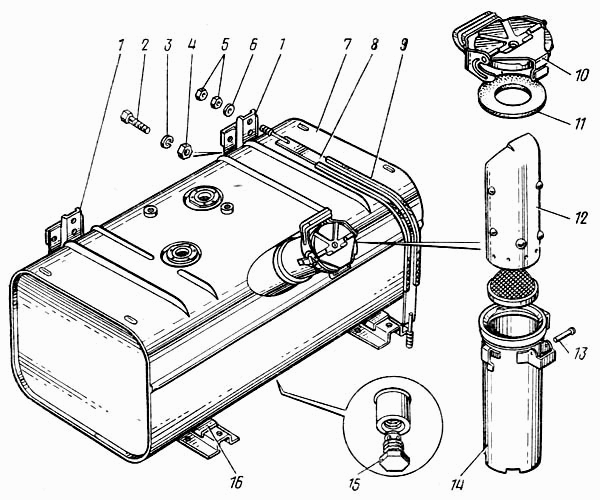 1 2 3 4 5 6 1 7 8 9
10
11
12
13
14
15
16