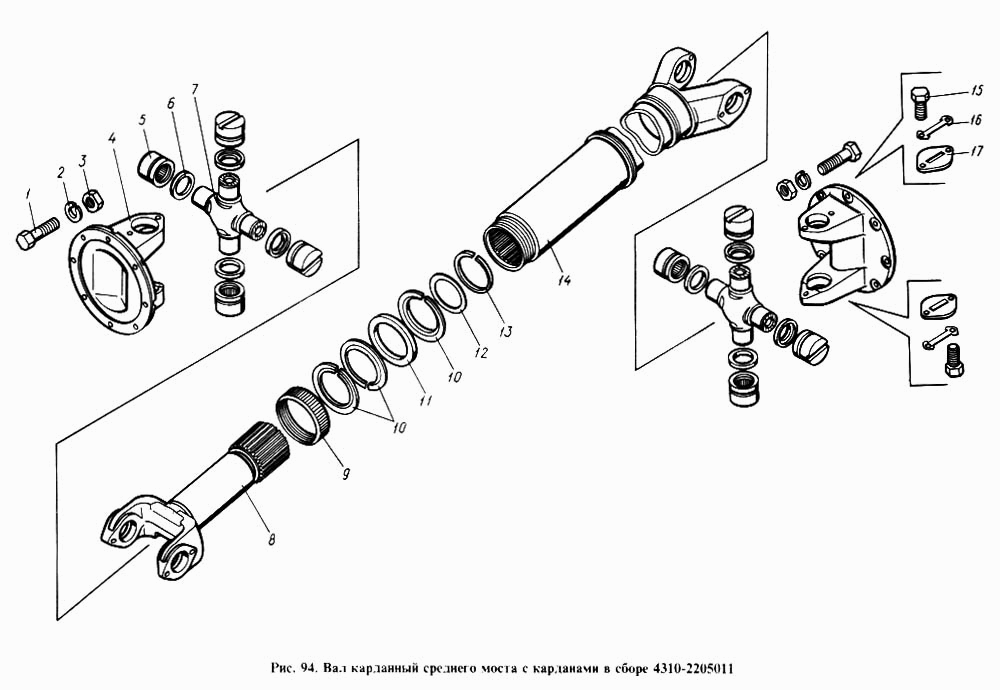 1
2
3
4
5
6
7
15
16
17
14
13
12
10
11
10
9
8

Рис. 94. Вал карданный среднего моста с карданами в сборе 4310-2205011