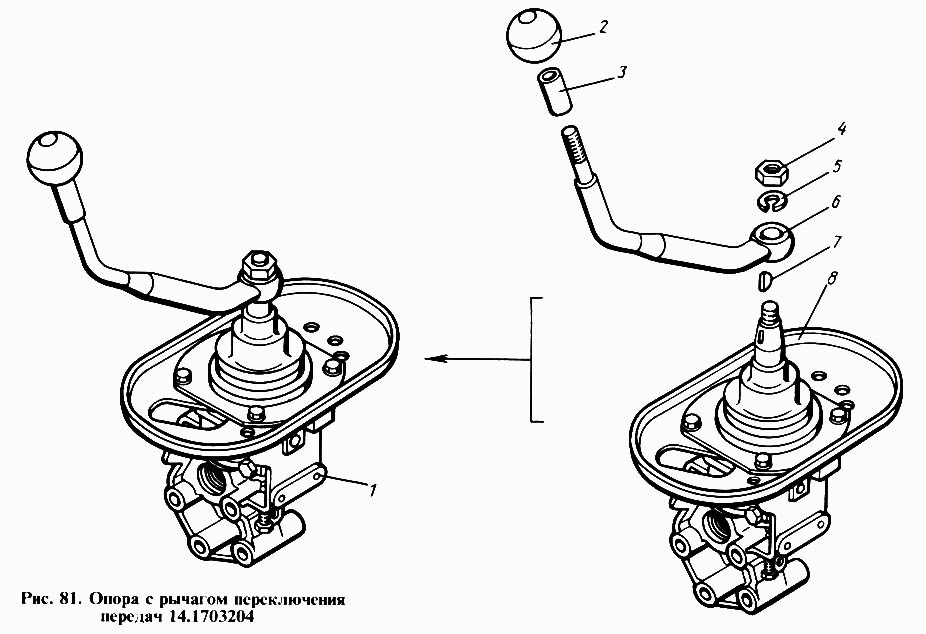 2
3
4
5
6
7
8
1

Рис. 81. Опора с рычагом переключения передач 14.1703204