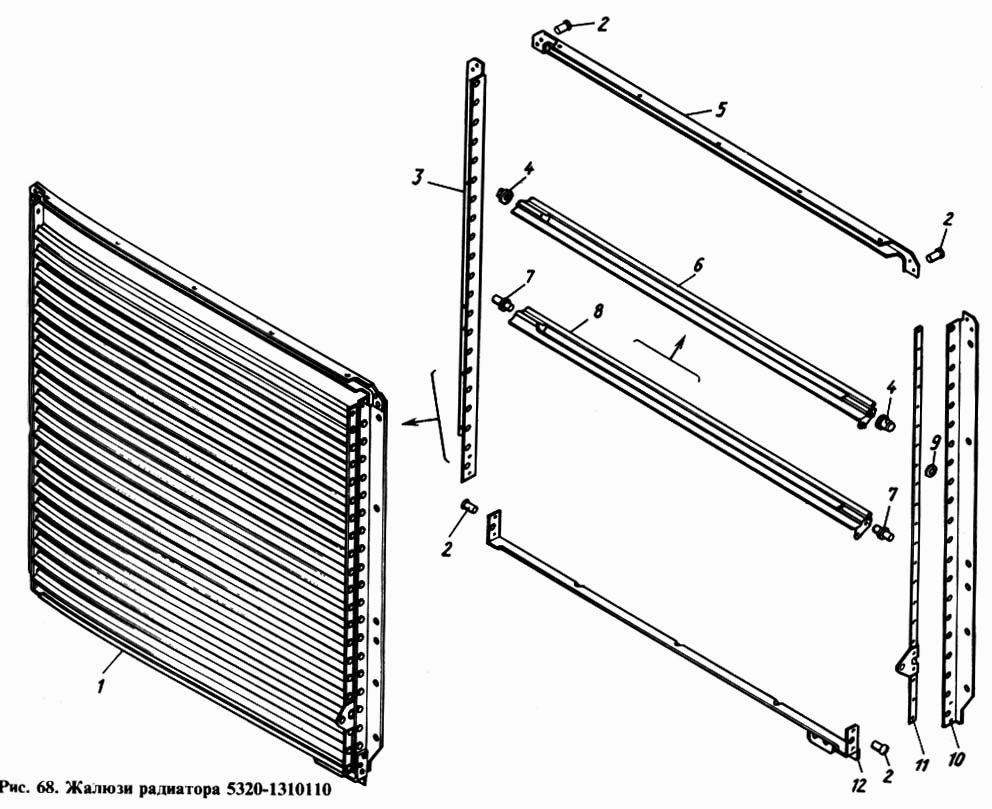 2
5
3
4
2
6
7
8
4
9
7
2
1
12
2
11
10

Рис. 68. Жалюзи радиатора 5320-1310110