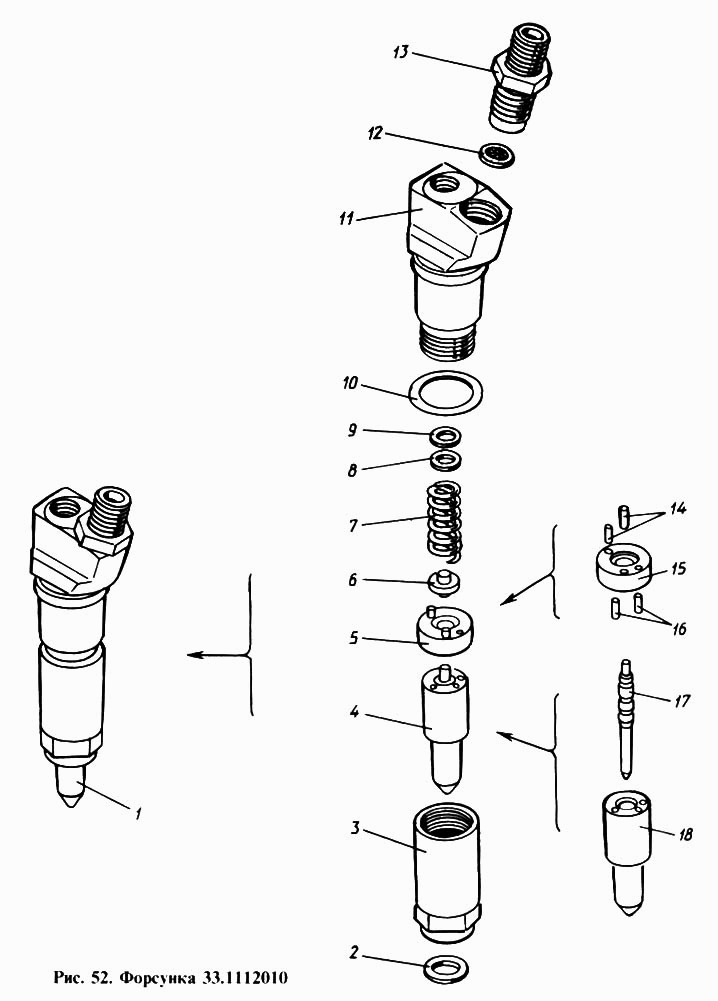 13
12
11
10
9
8
7
6
5
4
3
2
14
15
16
17
18
1

Рис. 52. Форсунка 33.1112010