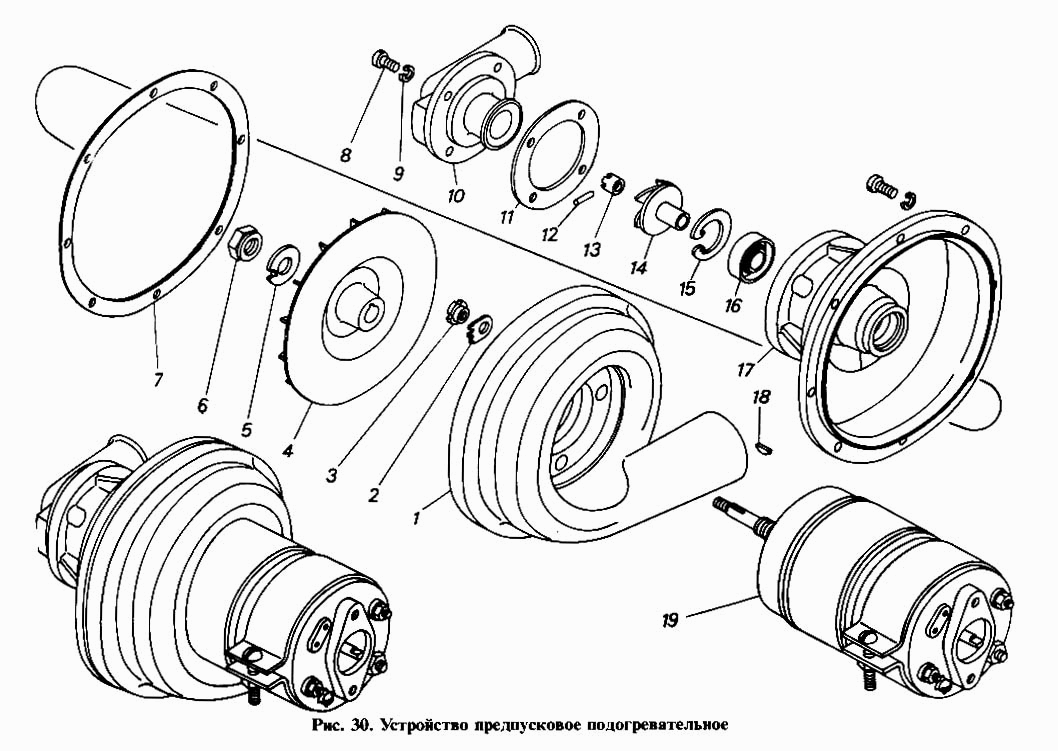 8
9
10
11
12
13
14
15
16
17
18
7
6
5
4
3
2
1
19

Рис. 30. Устройство предпусковое подогревательное