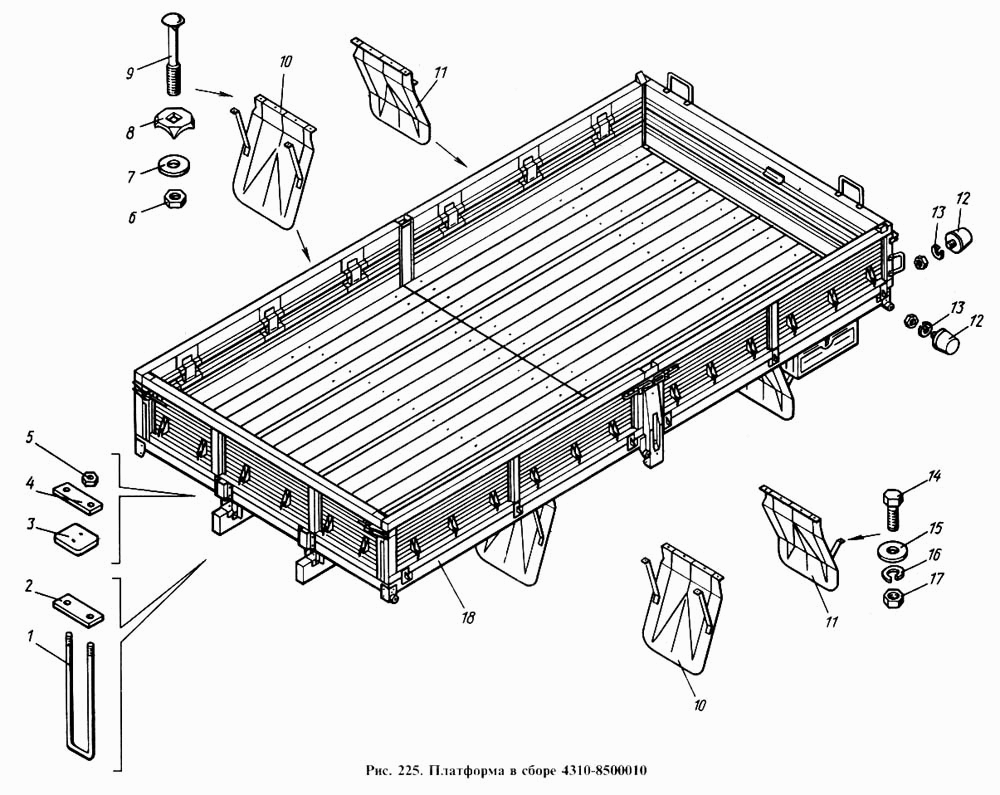 9
10
11
8
7
6
13
12
13
12
5
4
3
2
1
14
15
16
17
11
18
10

Рис. 225. Платформа в сборе 4310-8500010