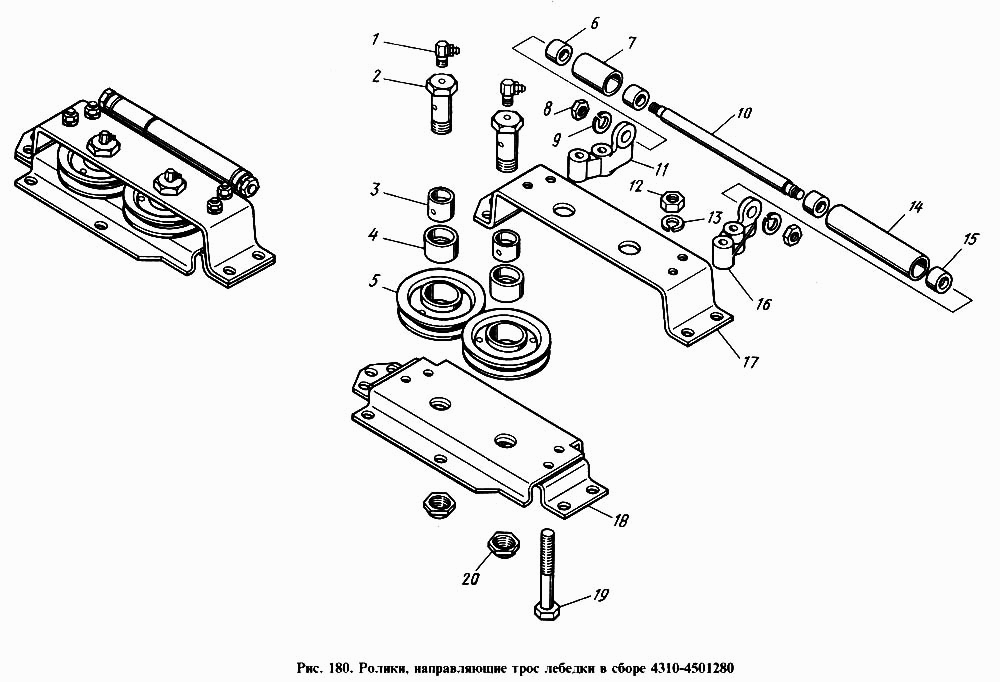 1
2
3
4
5
6
7
8
9
10
11
12
13
14
15
16
17
18
19
20

Рис. 180. Ролики, направляющие трос лебедки в сборе 4310-4501280