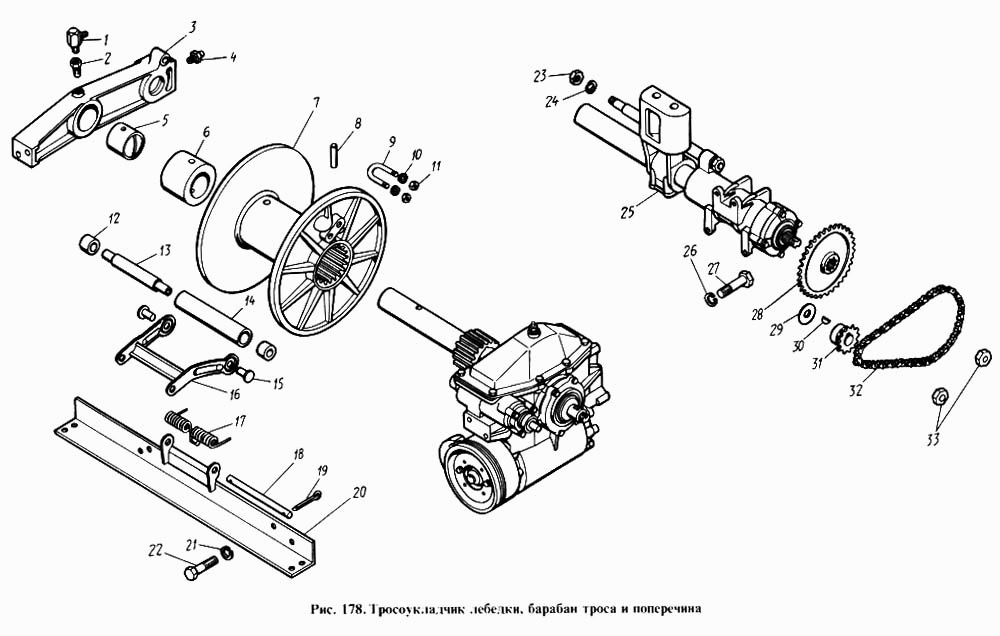 1
2
3
4
5
6
7
8
9
10
11
12
13
14
15
16
17
18
19
20
21
22
23
24
25
26
27
28
29
30
31
32
33

Рис. 178. Тросоукладчик лебедки, барабан троса и поперечина