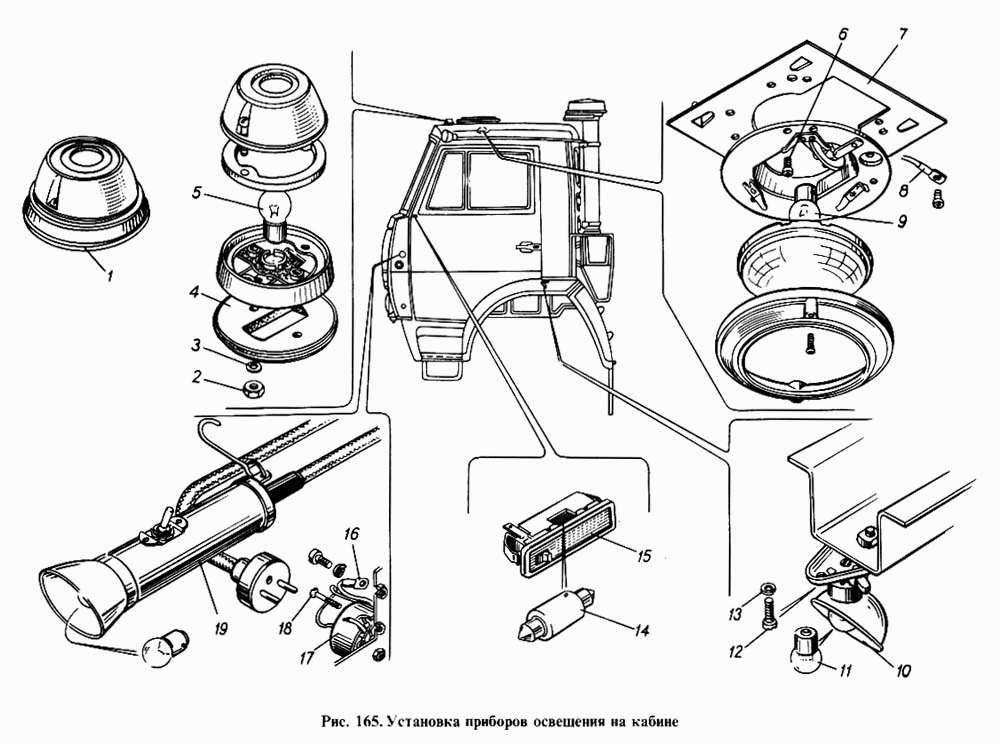 1
5
4
3
2
6
7
8
9
19
16
18
17
15
14
13
12
11
10

Рис. 165. Установка приборов освещения на кабине