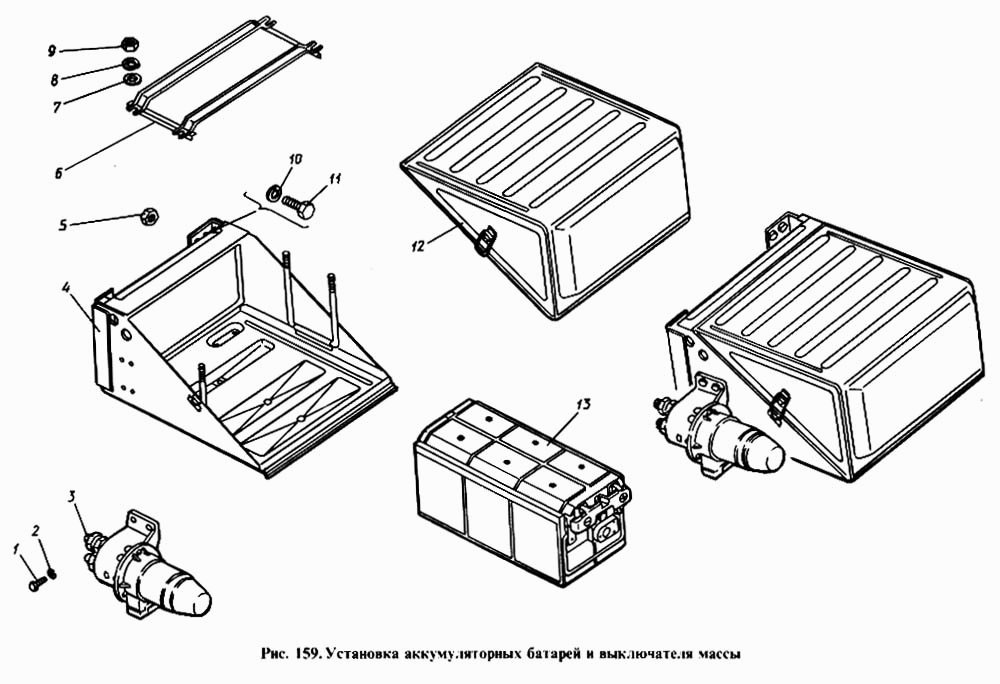 9
8
7
6
10
11
5
4
12
13
3
2
1

Рис. 159. Установка аккумуляторных батарей и выключателя массы