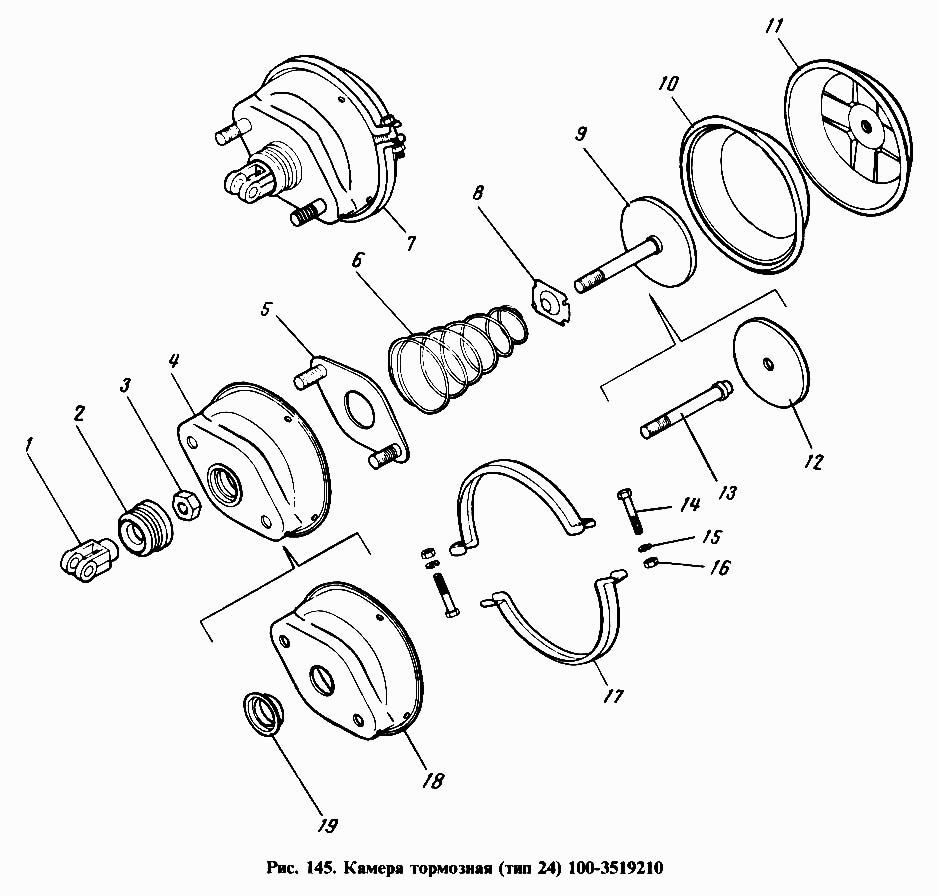 11
10
9
8
7
6
5
4
3
2
1
12
13
14
15
16
17
18
19

Рис. 145. Камера тормозная (тип 24) 100-3519210