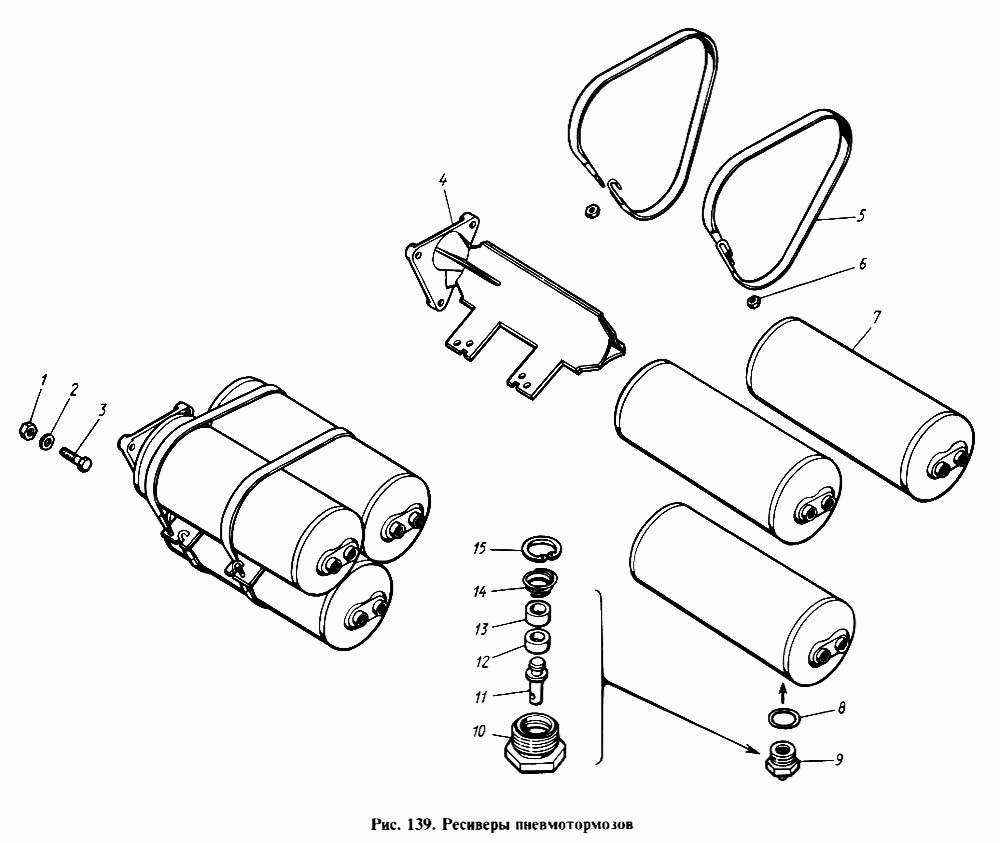 4
5
6
7
1
2
3
15
14
13
12
11
10
8
9

Рис. 139. Ресиверы пневмотормозов