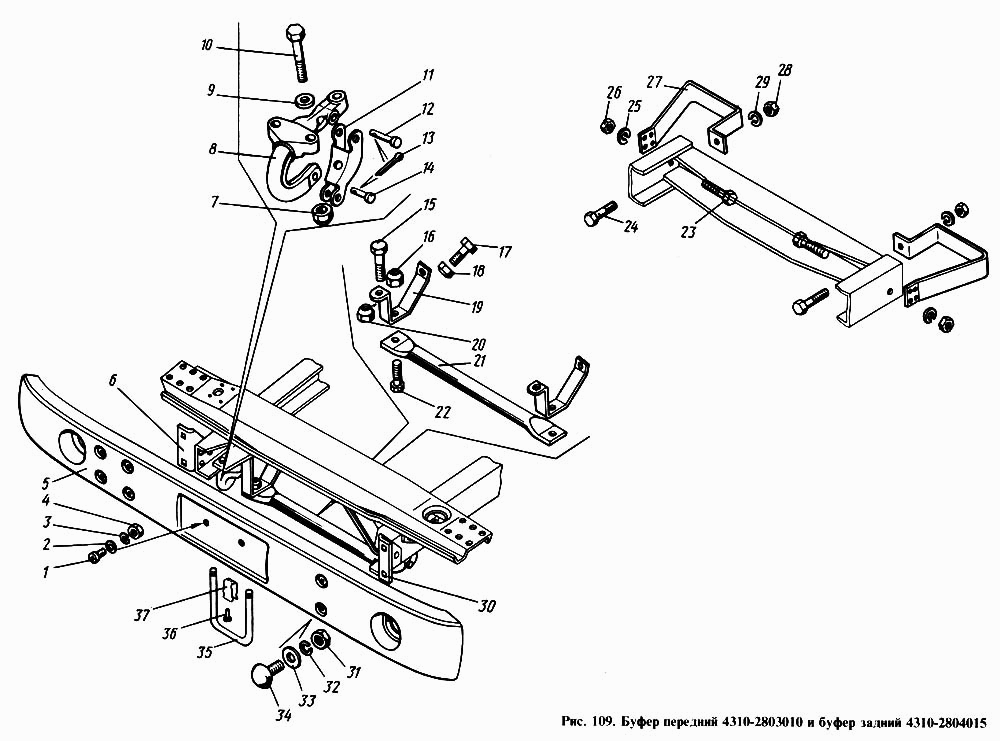 10
9
8
7
11
12
13
14
15
16
17
18
19
20
21
22
26
25
27
29
28
24
23
6
5
4
3
2
1
37
36
35
34
33
32
31
30

Рис. 109. Буфер передний 4310-2803010 и буфер задний 4310-2804015