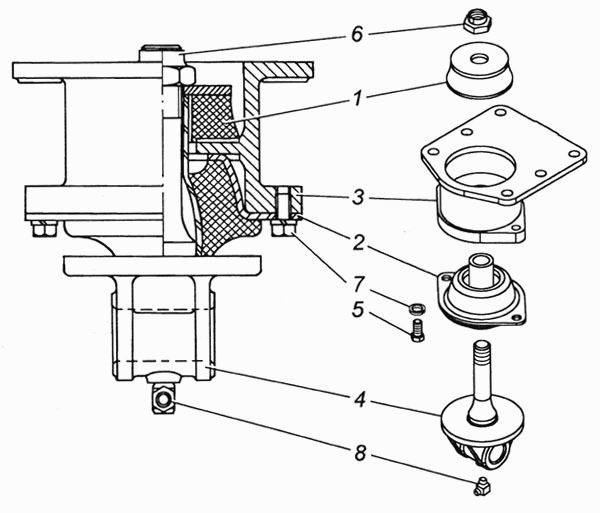 6
1
3
2
7
5
4
8