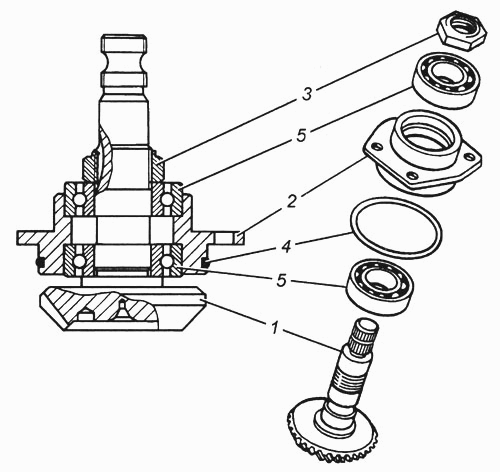 3
5
2
4
5
1