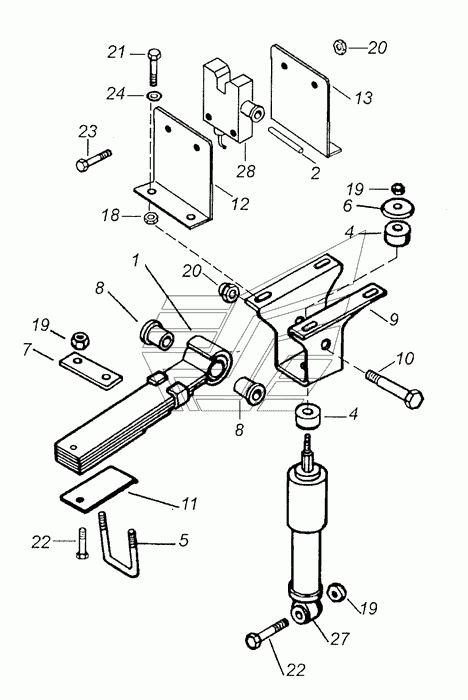 21
20
24
13
23
28
2
12
19
6
18
4
1
20
8
9
19
7
10
8
4
11
22
5
19
27
22