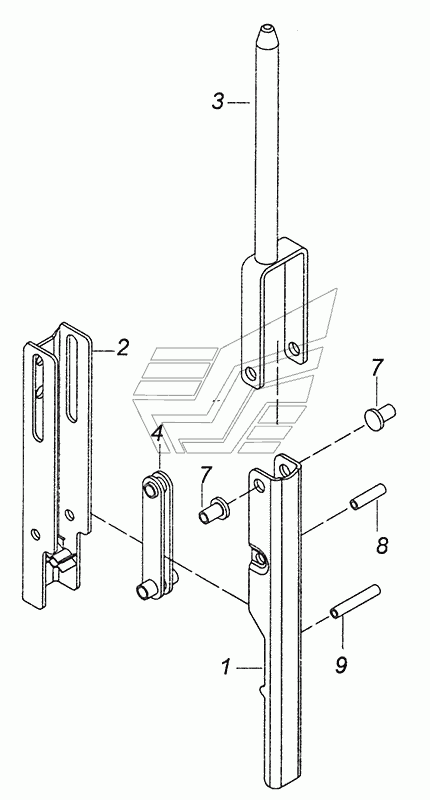 3
2
7
4
7
8
9
1