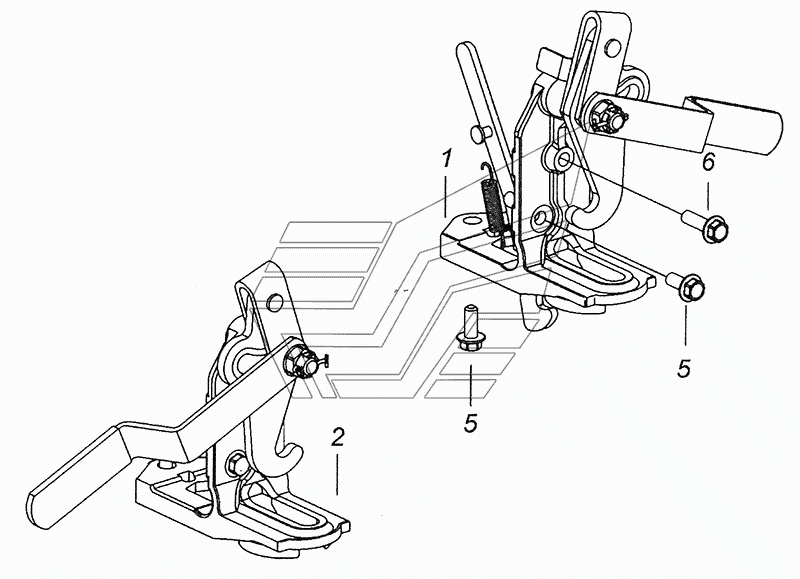 1
6
5
5
2