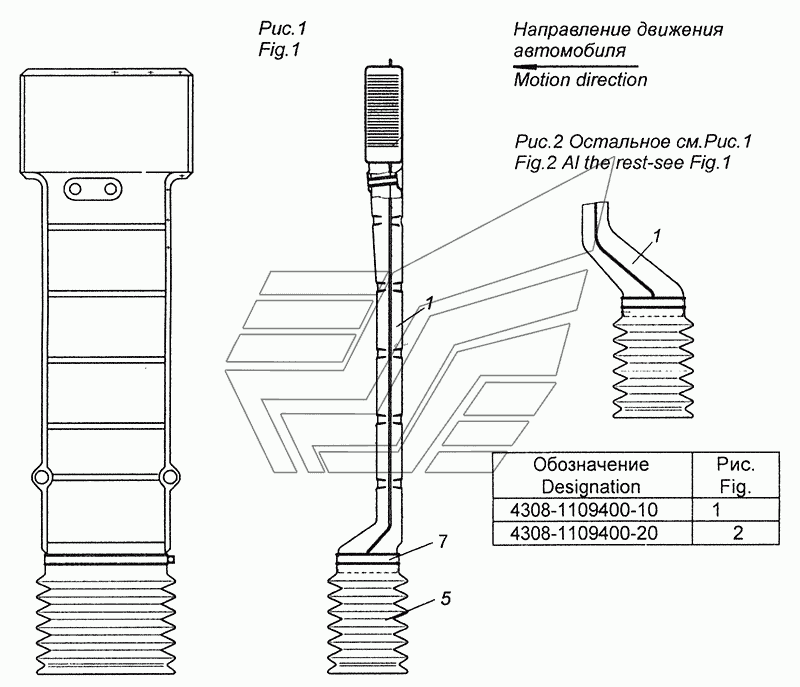 Рис.1
Fig.1

Направление движения автомобиля
Motion direction

Рис.2 Остальное см.Рис.1
Fig.2 Al the rest-see Fig.1

1

1

7

5

| Обозначение Designation | Рис. Fig. |
|---|---|
| 4308-1109400-10 | 1 |
| 4308-1109400-20 | 2 |