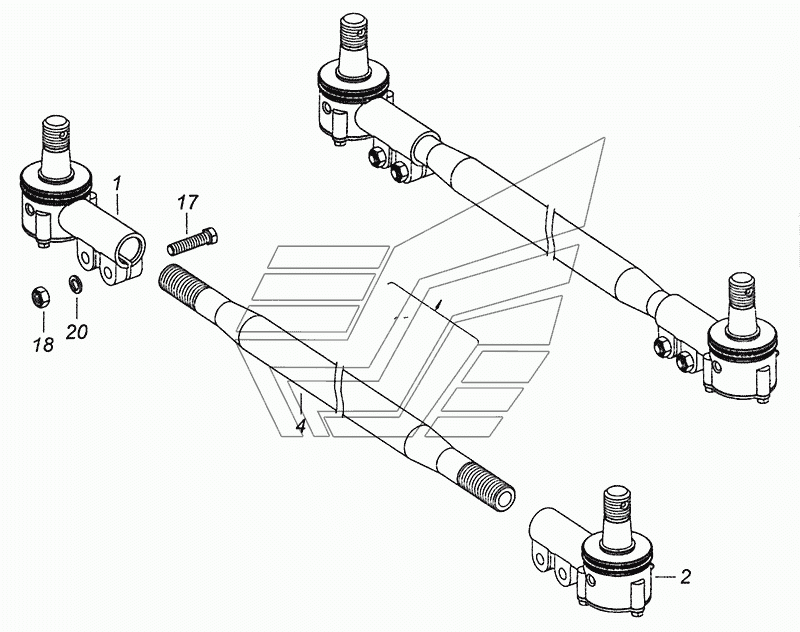 1
17
18
20
4
2