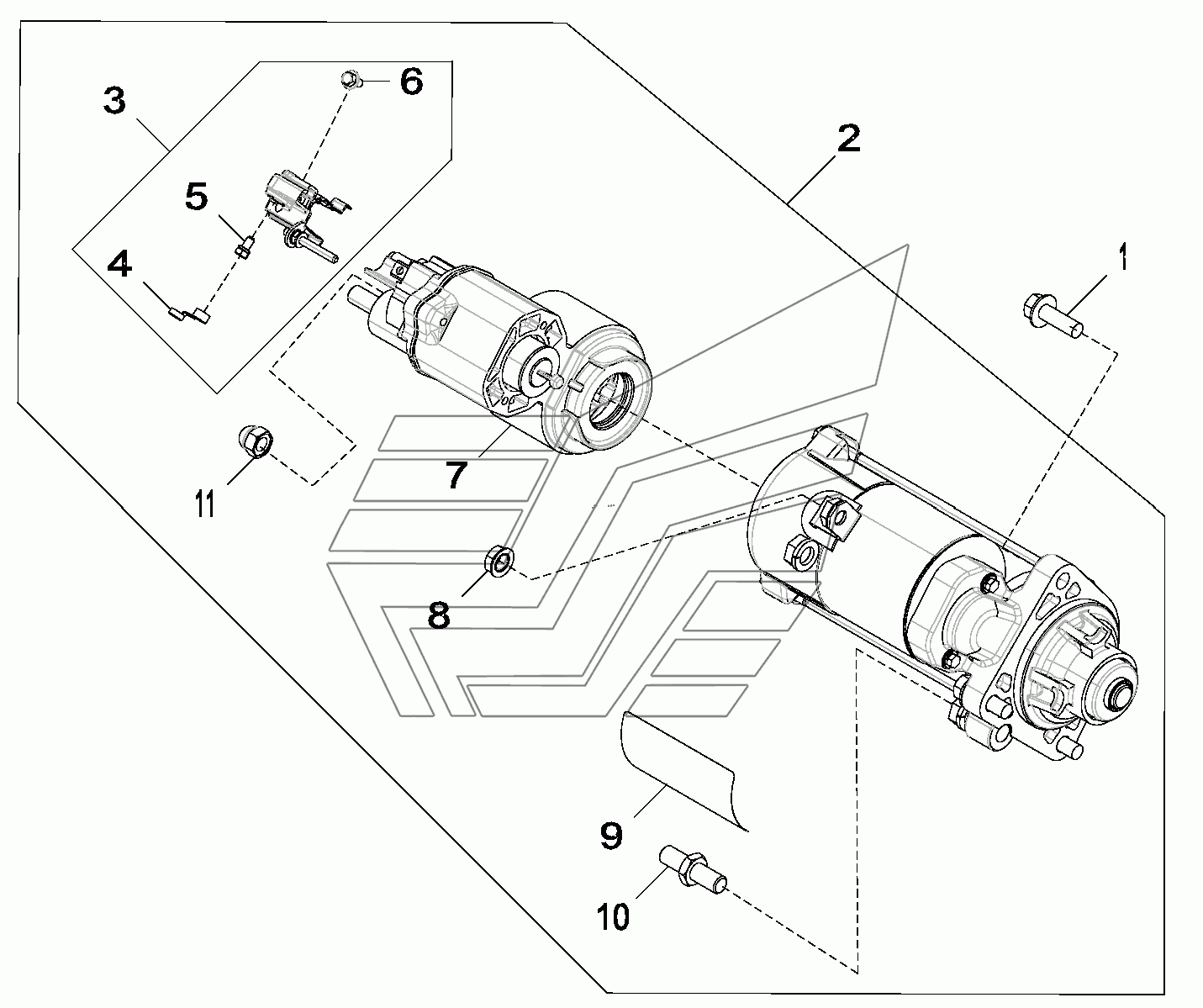 3
6
2
5
4
1
7
11
8
9
10