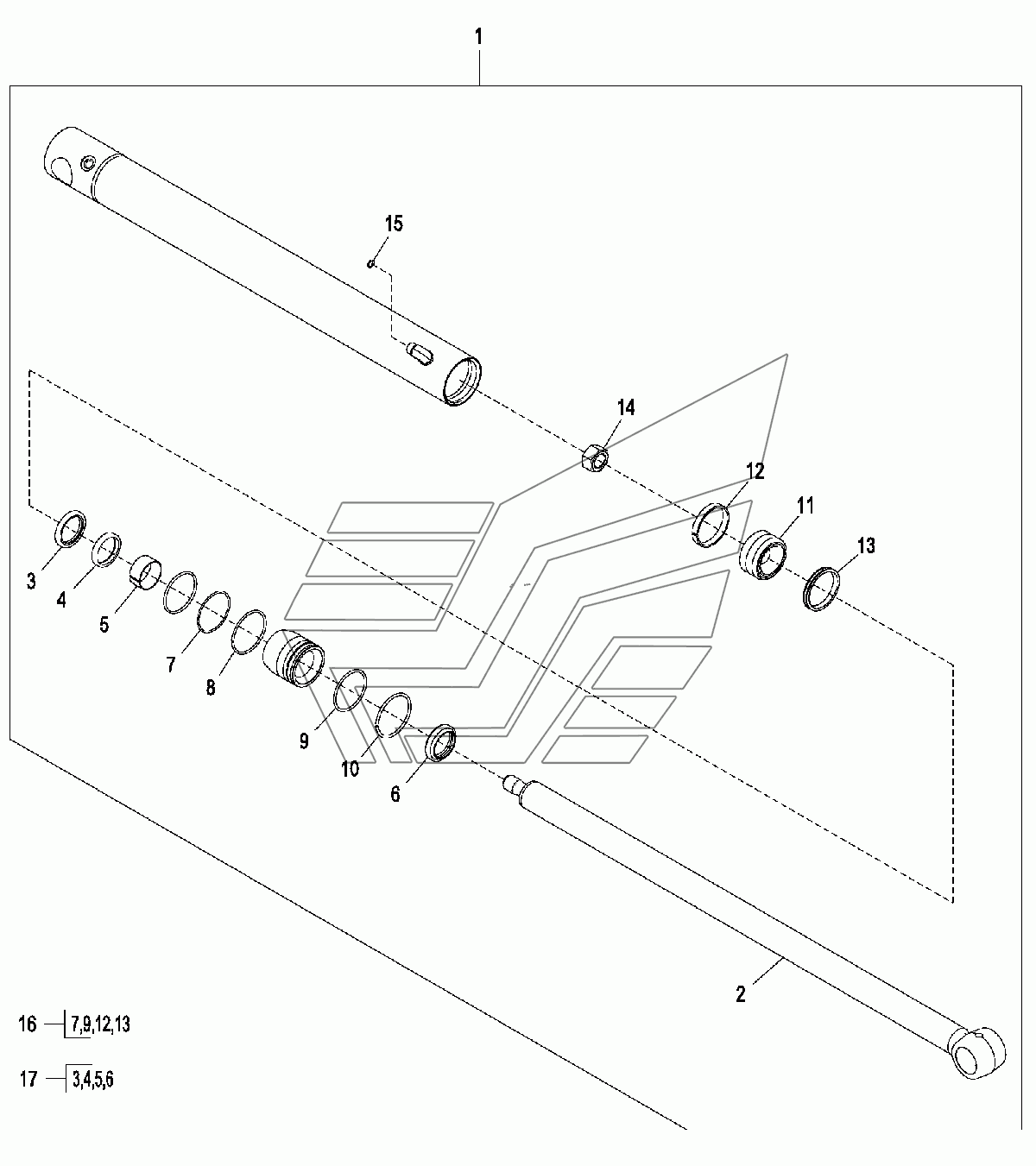 1

15

14

12

11

13

3

4

5

7

8

9

10

6

2

16 7,9,12,13

17 3,4,5,6