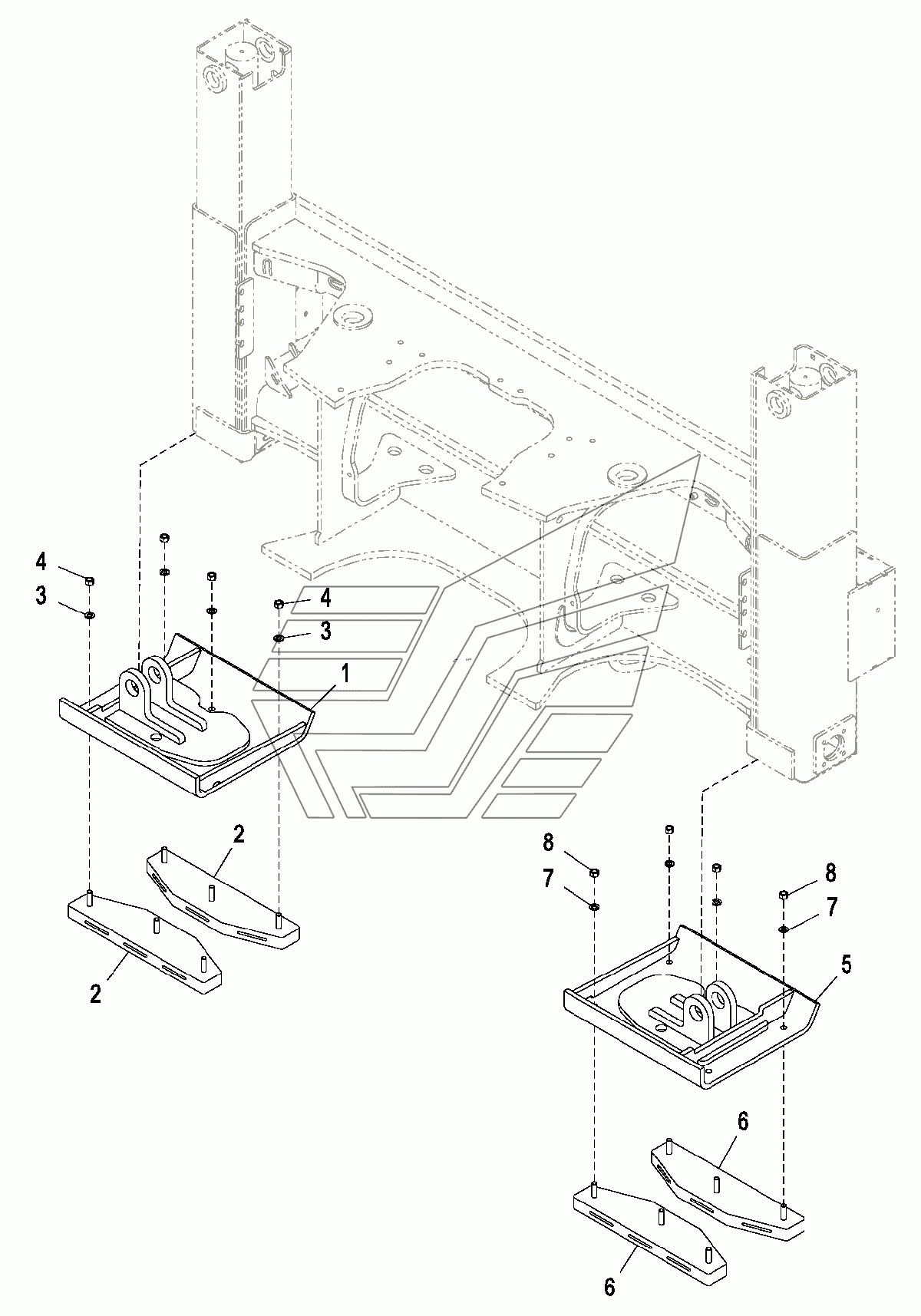 4
3
4
3
1
2
2
8
7
8
7
5
6
6