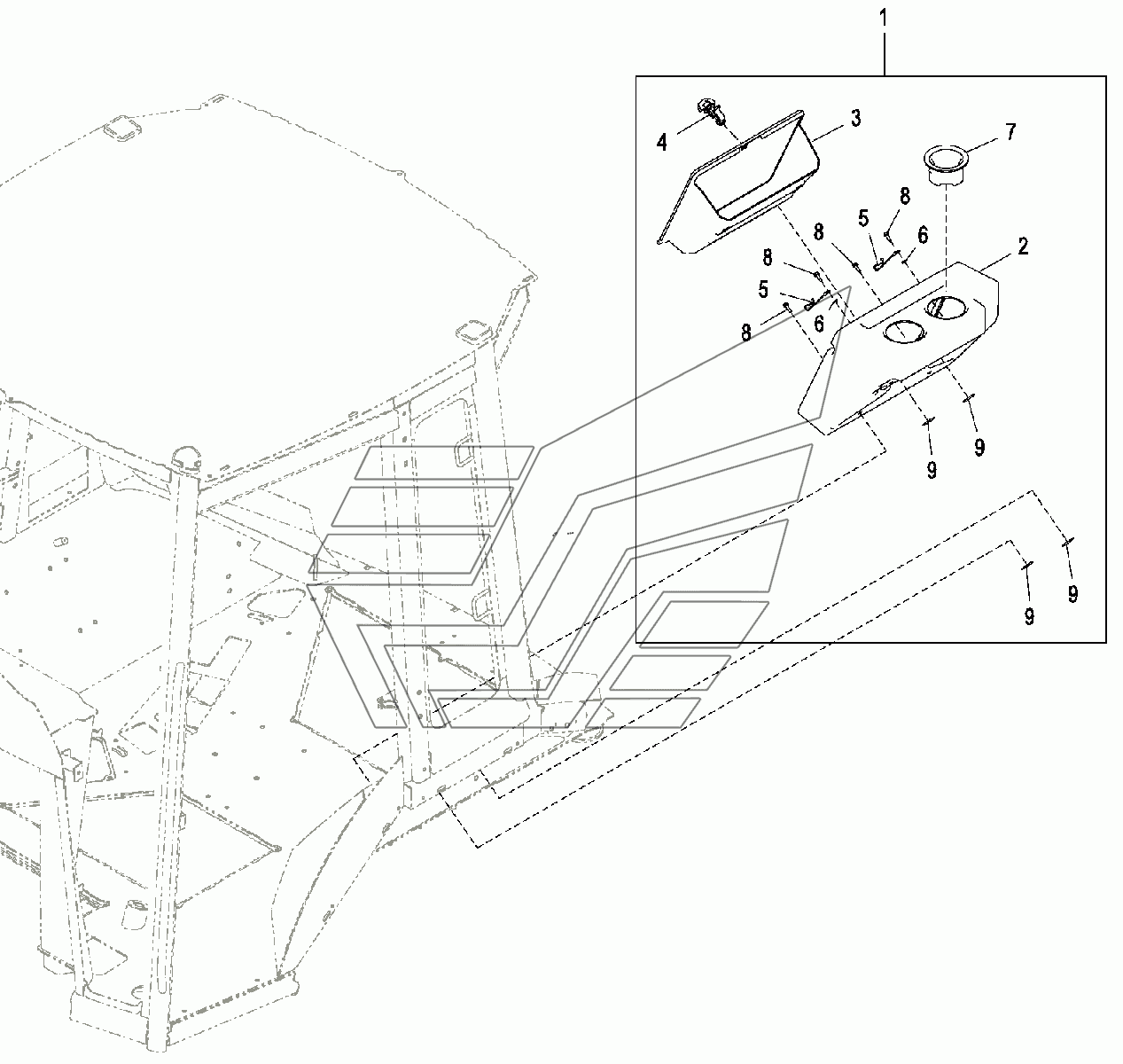 1
4
3
7
8
5
8
6
2
8
5
6
8
9
9
9
9