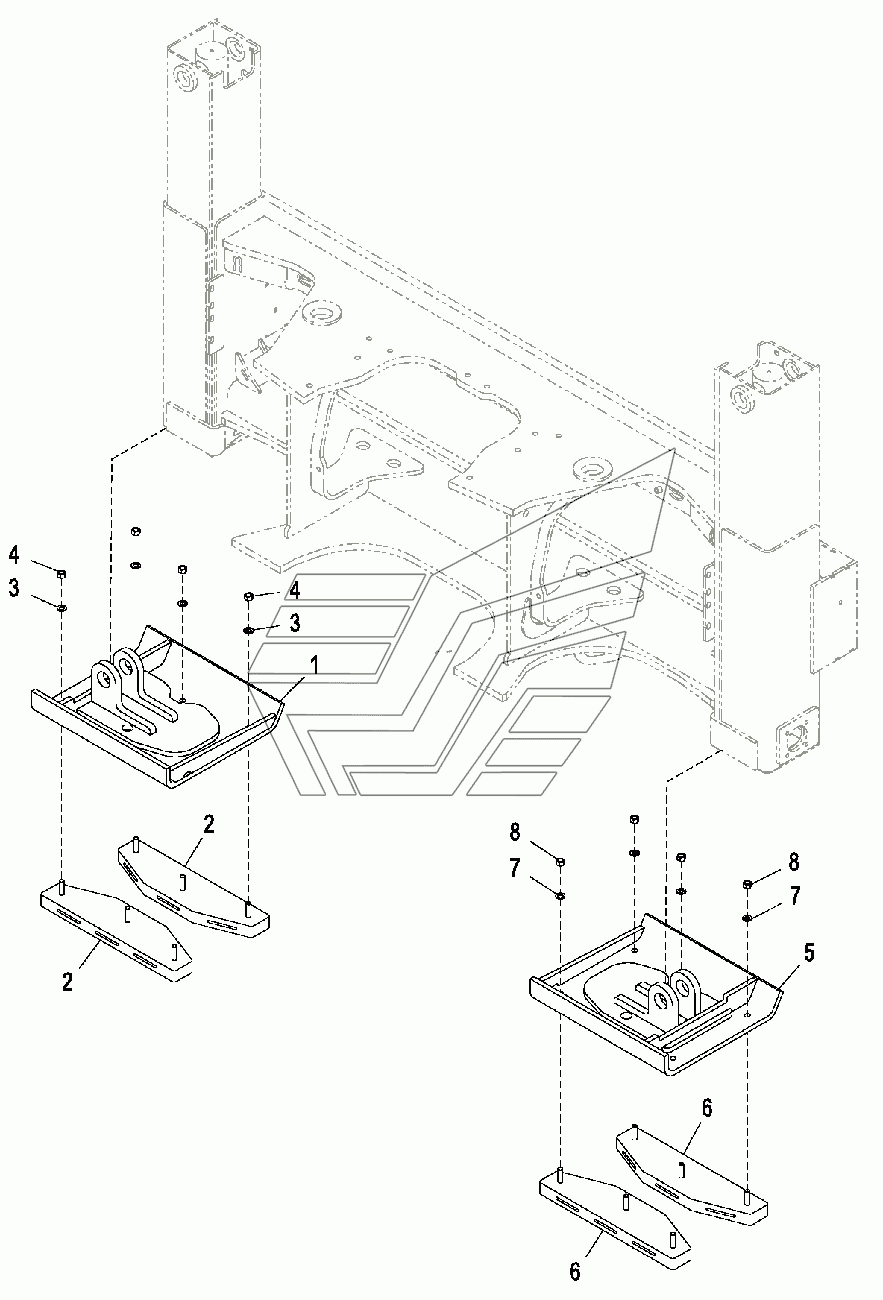 4
3
4
3
1
2
2
8
7
8
7
5
6
6