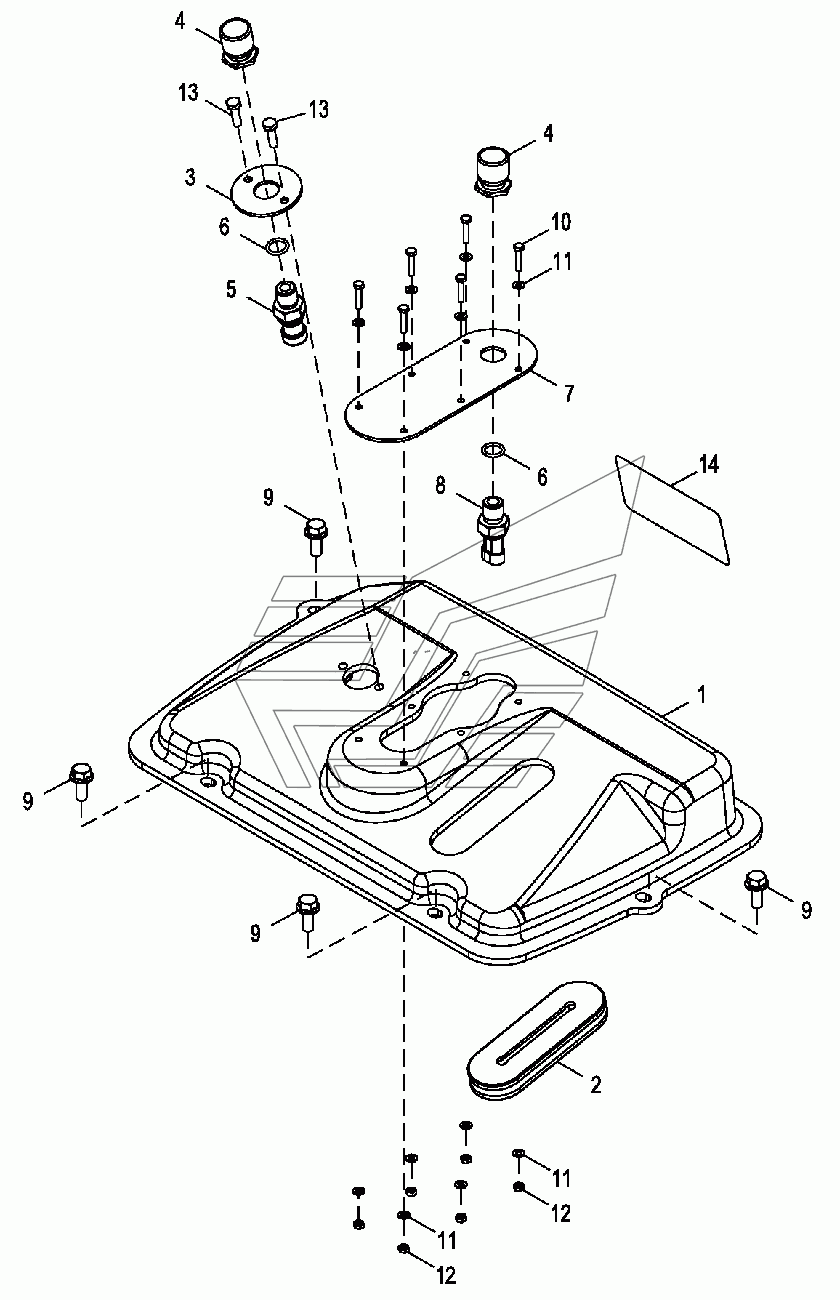 4
13
13
3
6
5
4
10
11
7
6
14
8
9
1
9
9
9
2
11
12
11
12