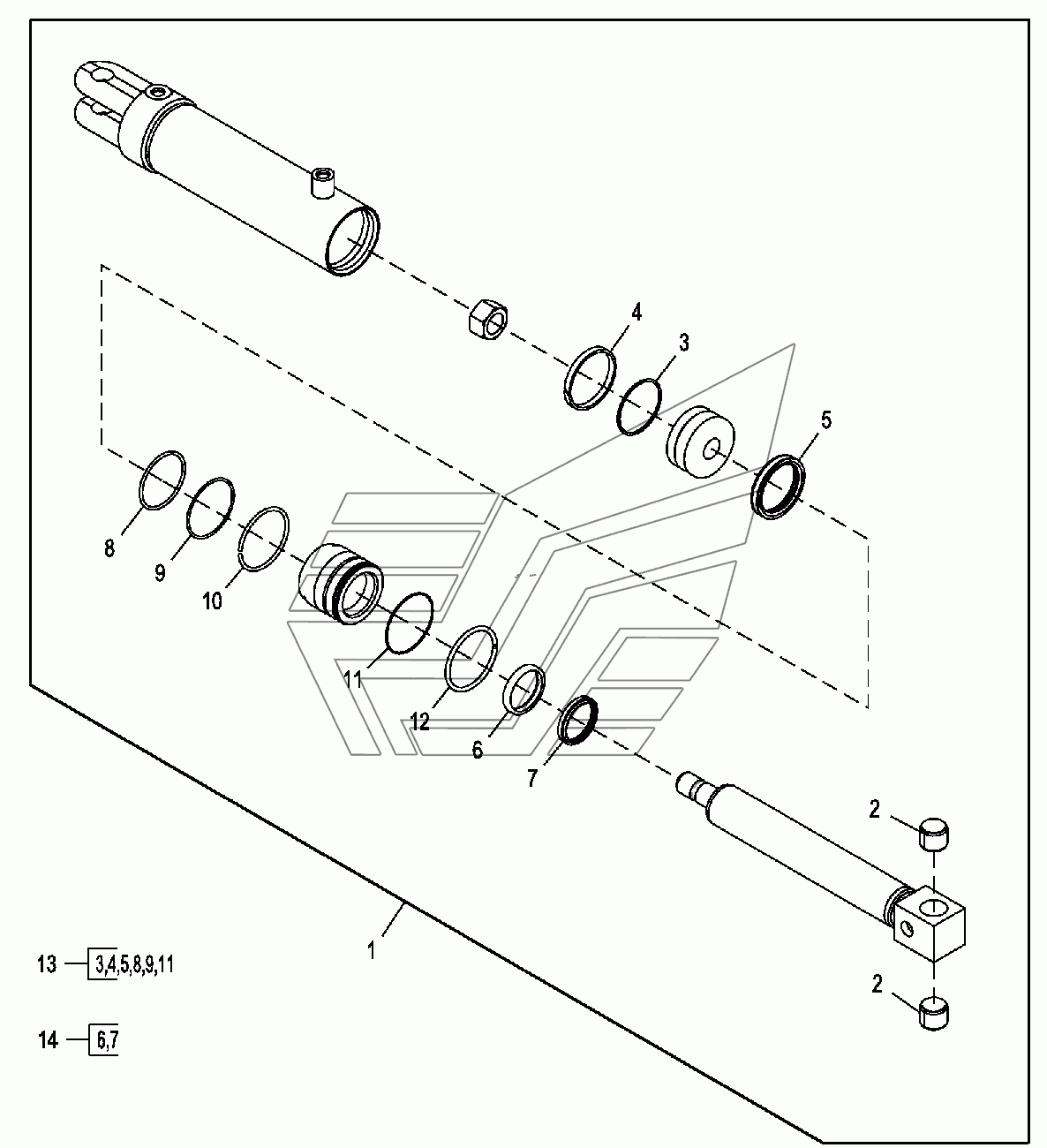 4
3
5
8
9
10
11
12
6
7
2
2
1
13 — 3,4,5,8,9,11
14 — 6,7