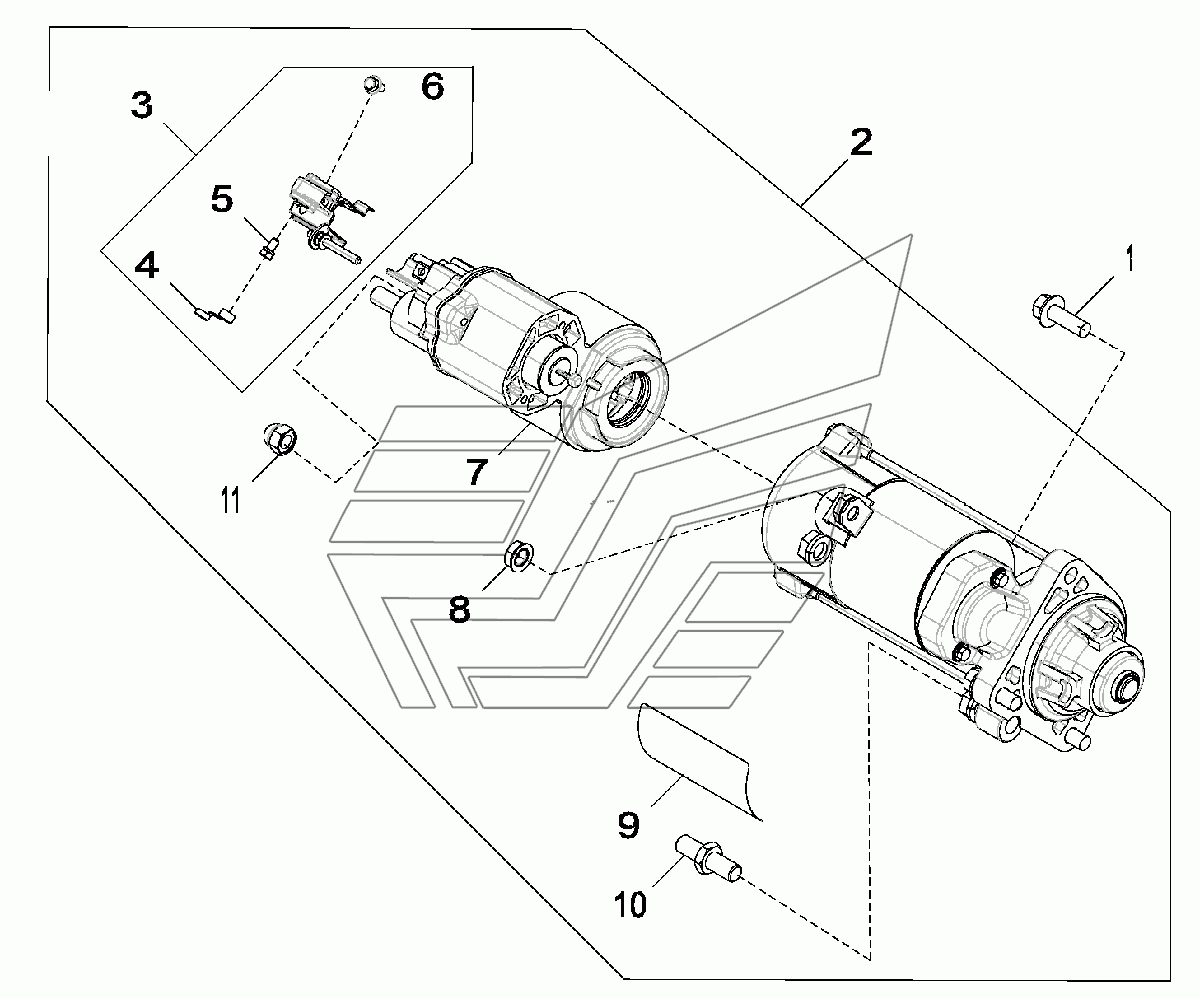 3
6
2
5
4
1
7
11
8
9
10