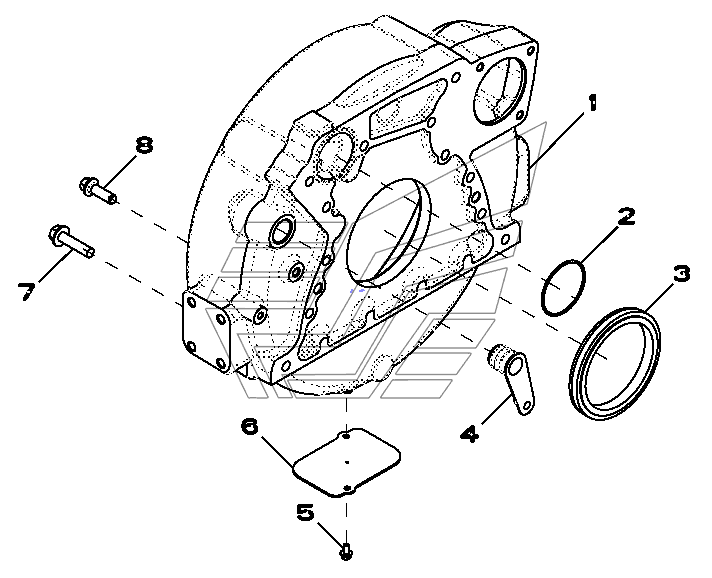 8
7
1
2
3
4
6
5