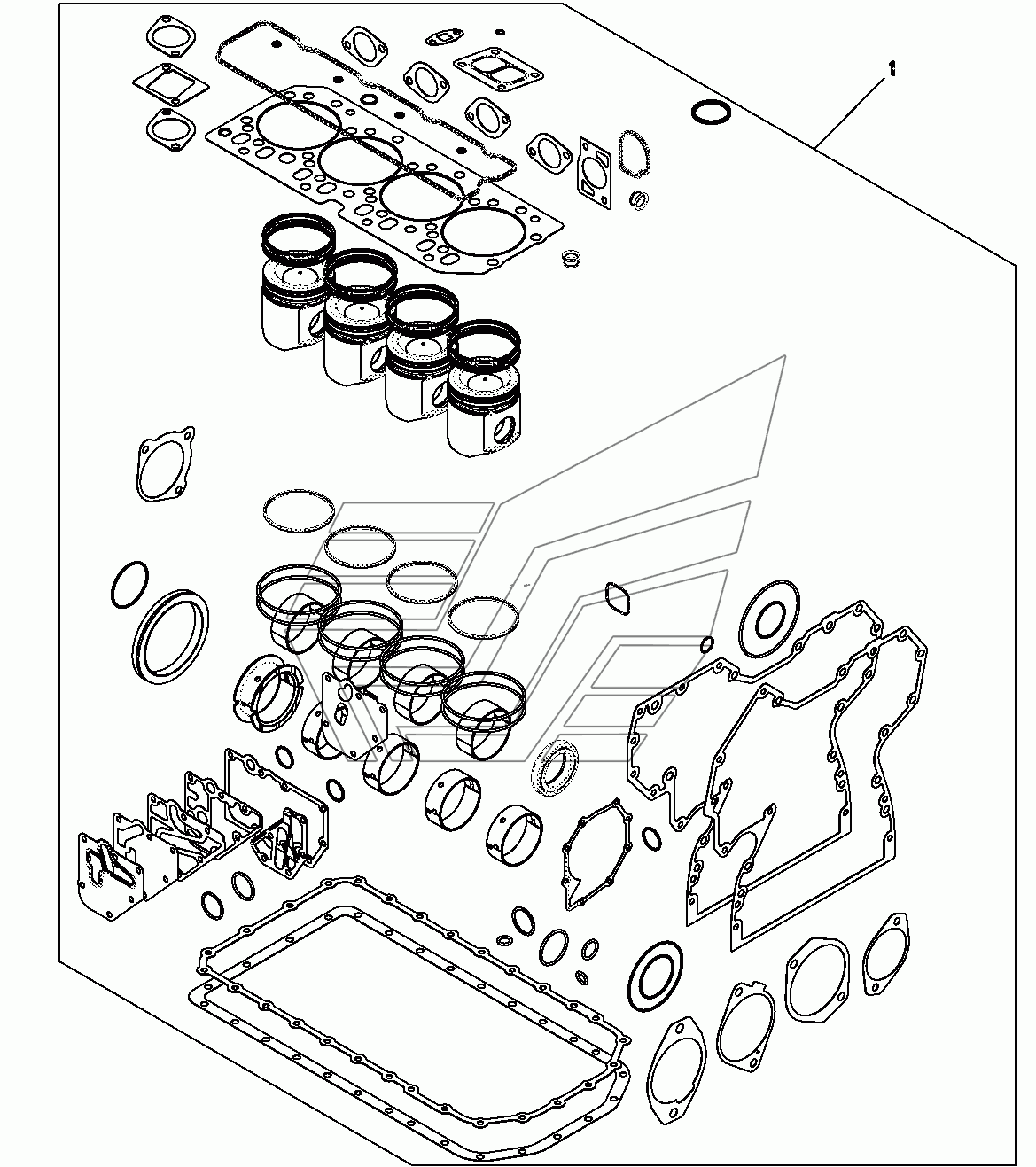 1