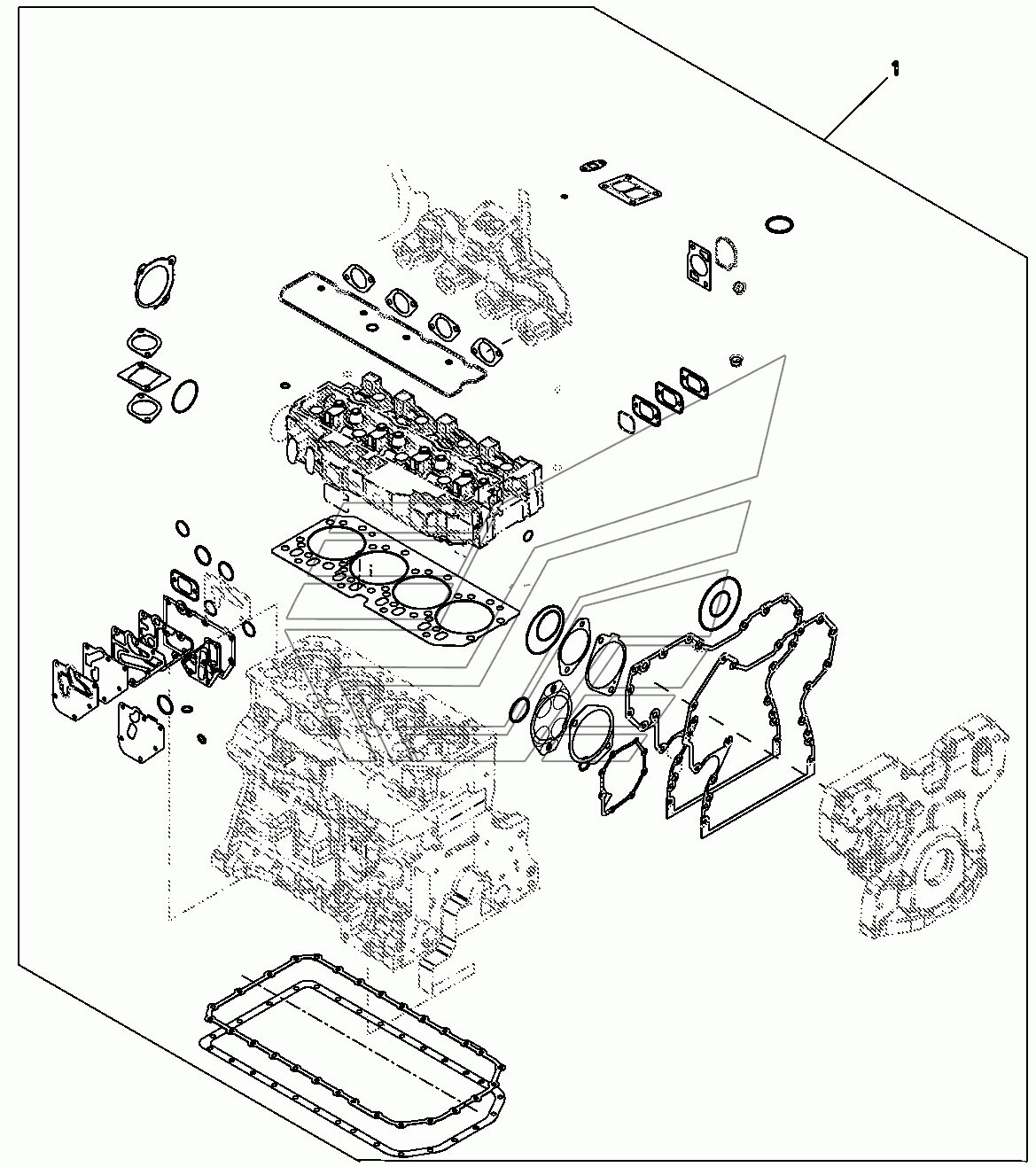 1