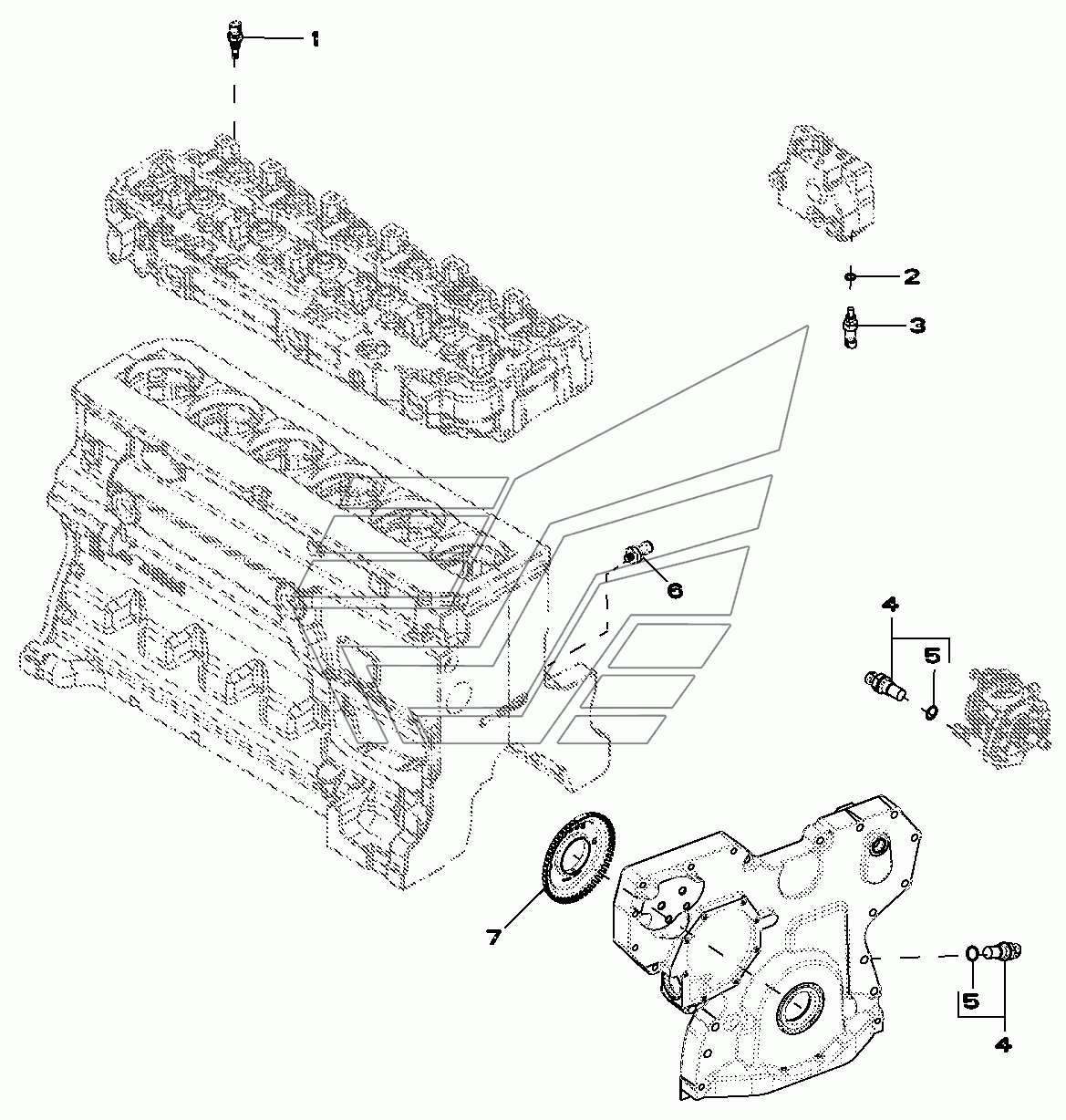 1
2
3
6
4
5
7
5
4