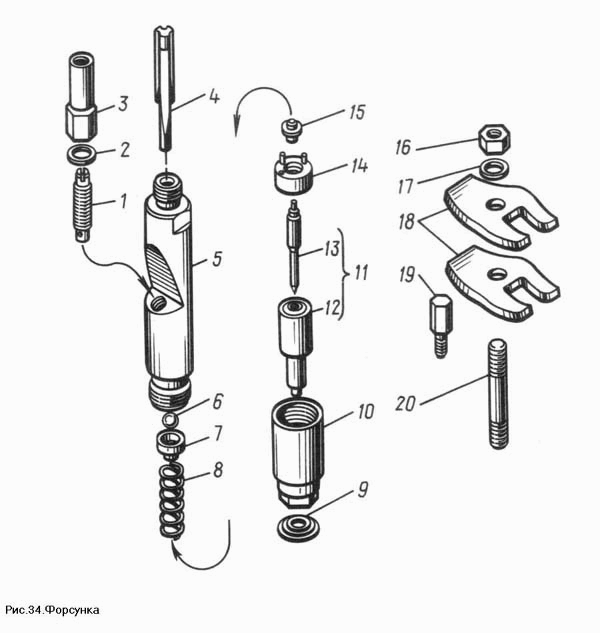 3
2
1
4
5
6
7
8
15
14
13
11
12
10
9
16
17
18
19
20

Рис.34.Форсунка