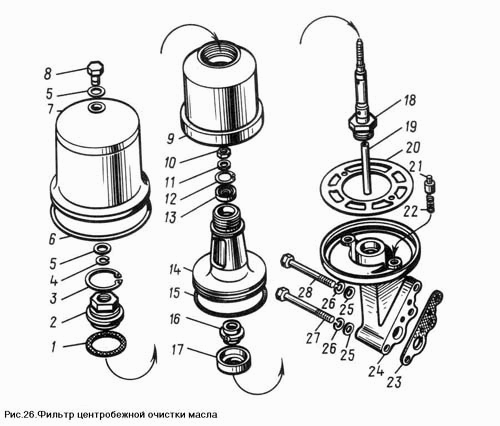 8
5
7
6
5
4
3
2
1
9
10
11
12
13
14
15
16
17
18
19
20
21
22
28
26
25
27
26
25
24
23

Рис.26.Фильтр центробежной очистки масла