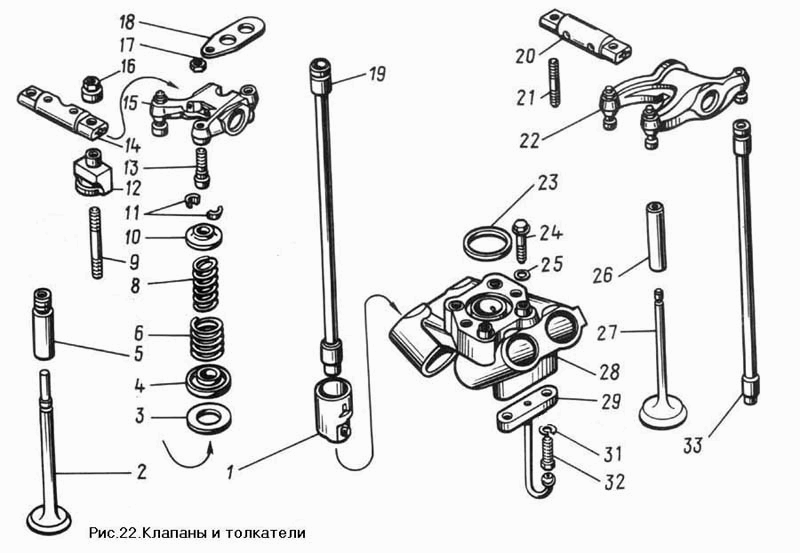 18
17
16
15
14
13
12
11
10
9
8
6
5
4
3
2
1
19
20
21
22
23
24
25
26
27
28
29
31
32
33

Рис.22.Клапаны и толкатели