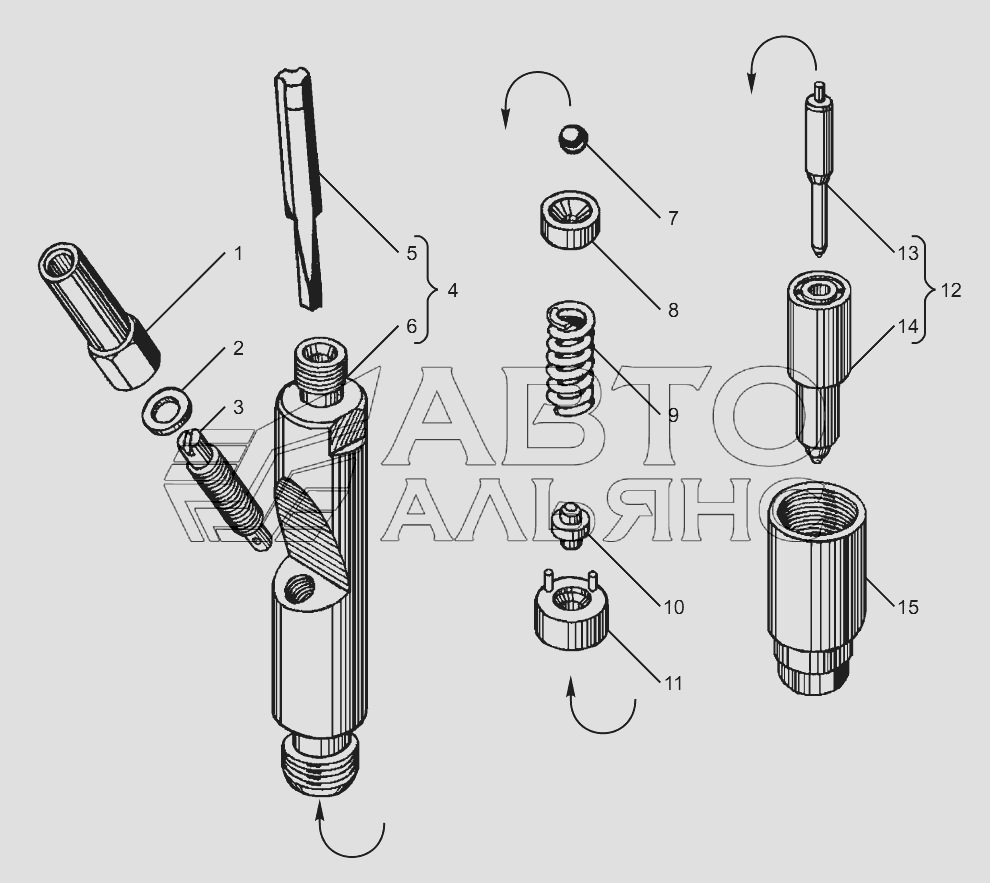 1
2
3
5
4
6
7
8
9
10
11
13
12
14
15
АВТО
АЛЬЯНС