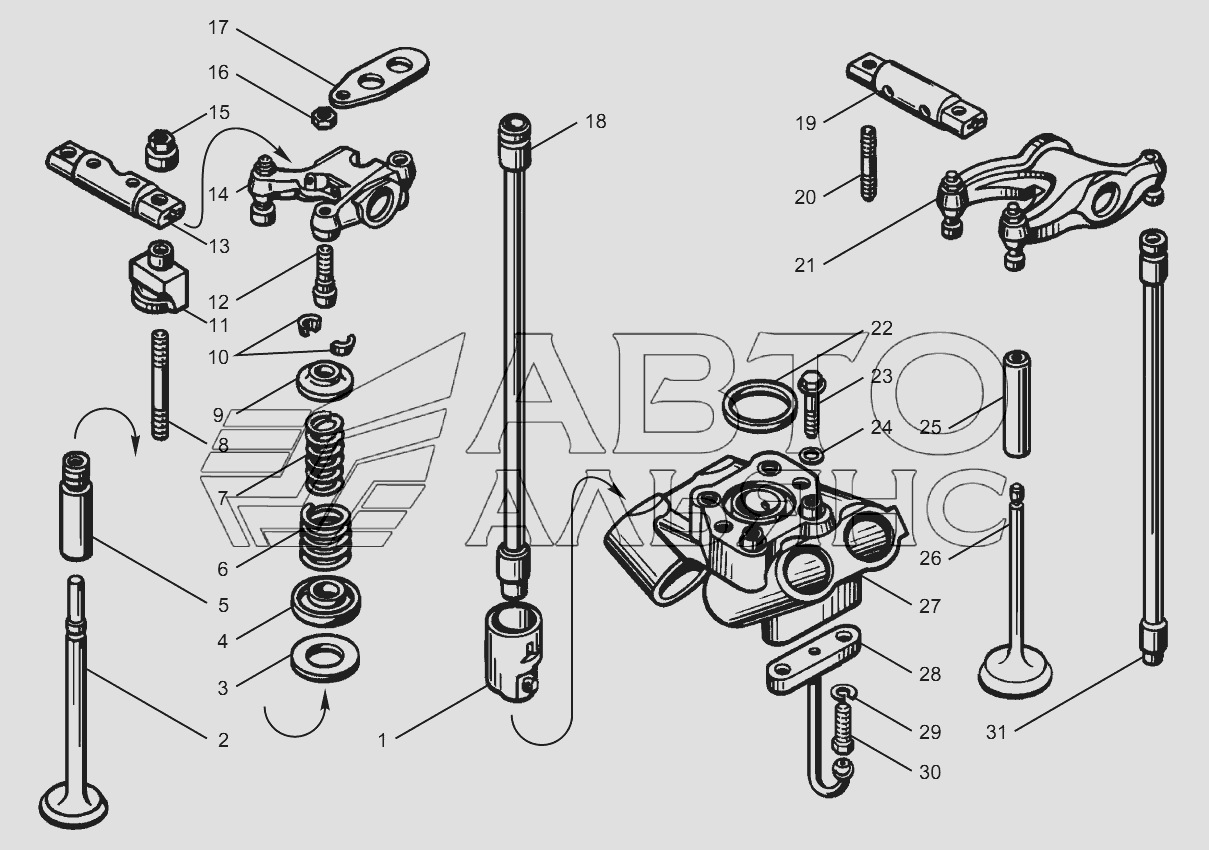 17
16
15
14
13
12
11
10
9
8
7
6
5
4
3
2
1
18
19
20
21
22
23
24
25
26
27
28
29
30
31
АВТО
АЛЬЯНС