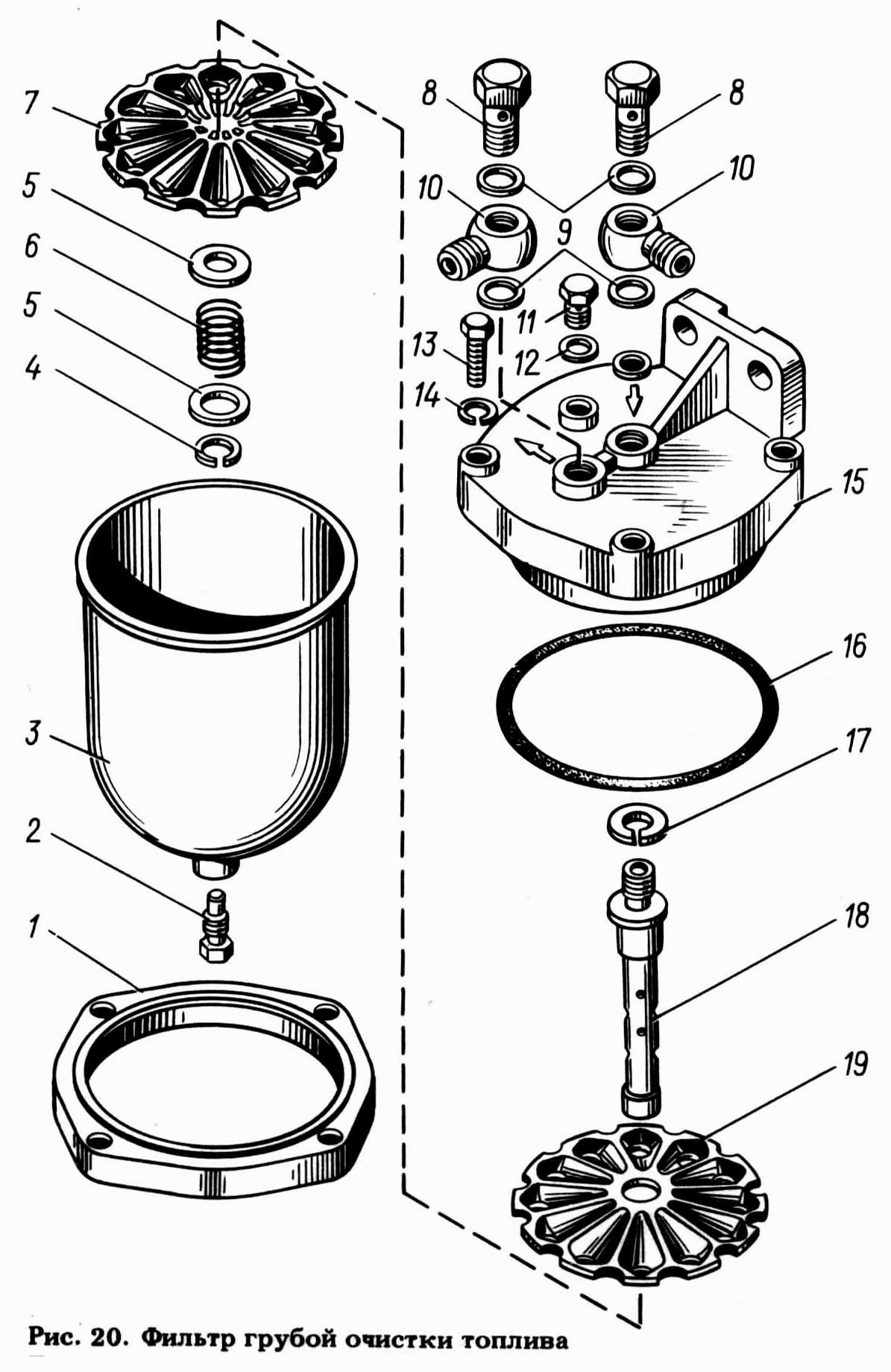 7
5
6
5
4
3
2
1
8
8
10
10
9
11
13
12
14
15
16
17
18
19

Рис. 20. Фильтр грубой очистки топлива