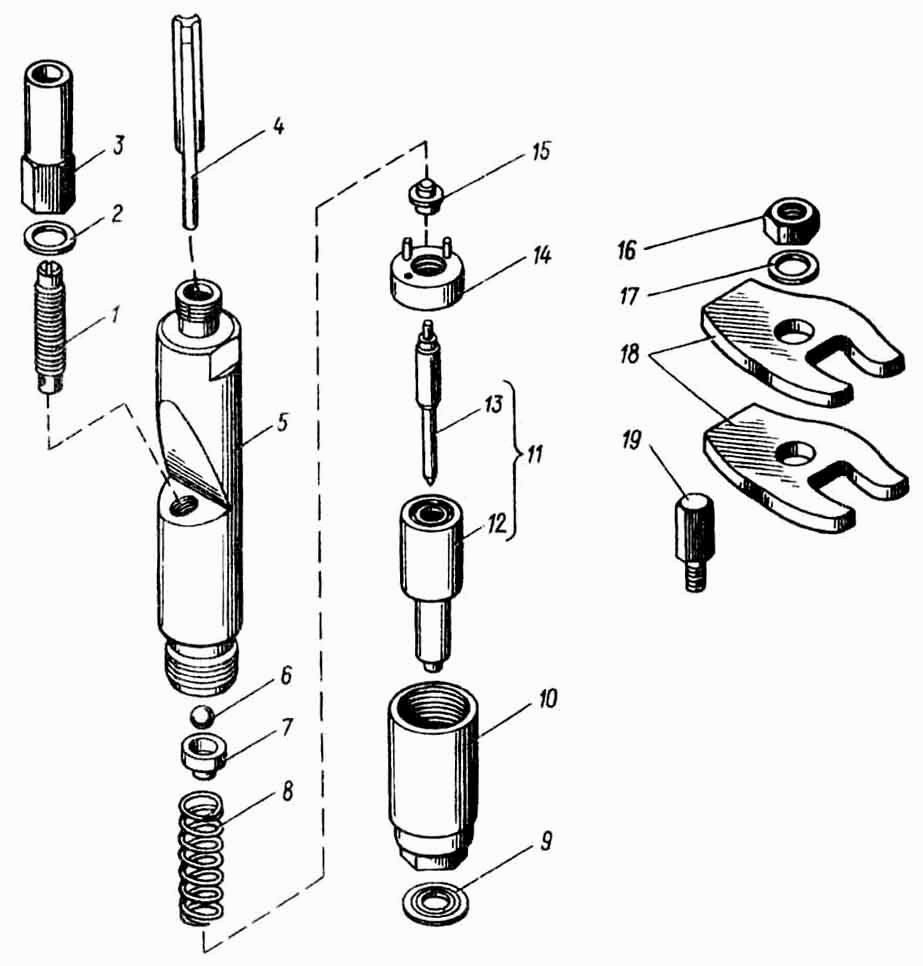 3
2
1
4
5
6
7
8
15
14
13
11
12
10
9
16
17
18
19