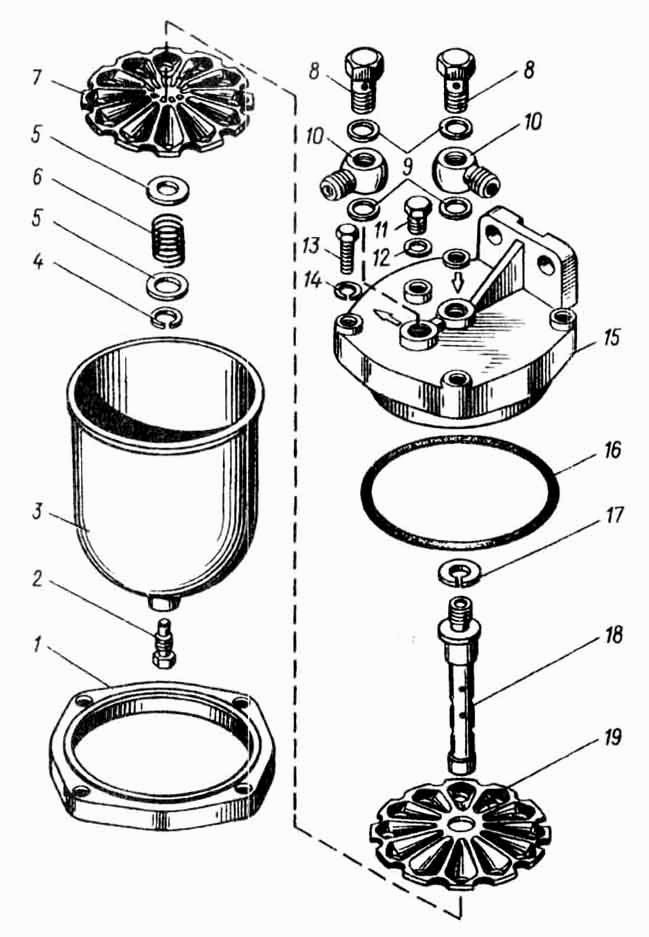 7
5
6
5
4
3
2
1
8
8
10
10
9
11
13
12
14
15
16
17
18
19