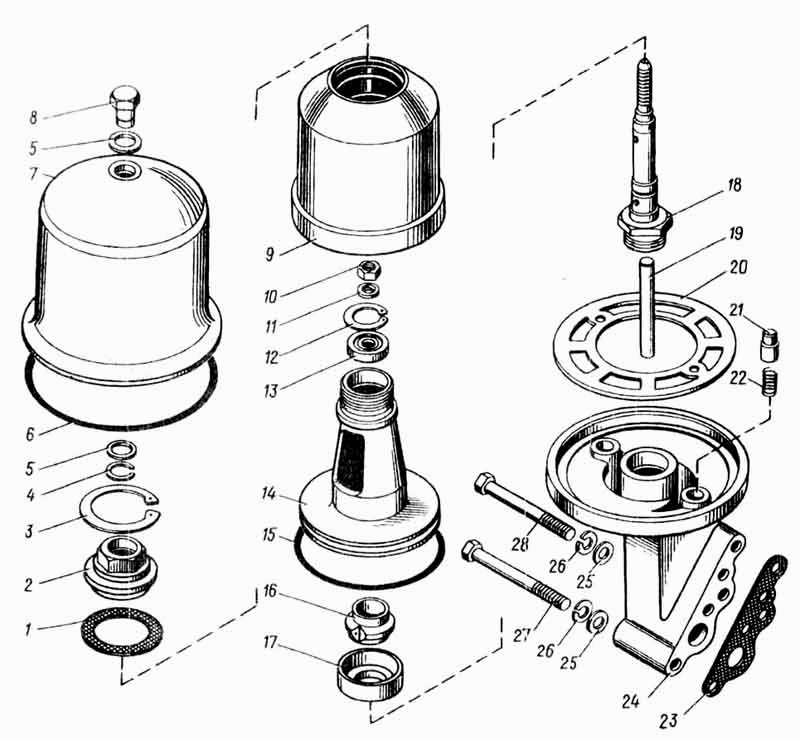 8
5
7
6
5
4
3
2
1
9
10
11
12
13
14
15
16
17
18
19
20
21
22
28
26
25
27
26
25
24
23