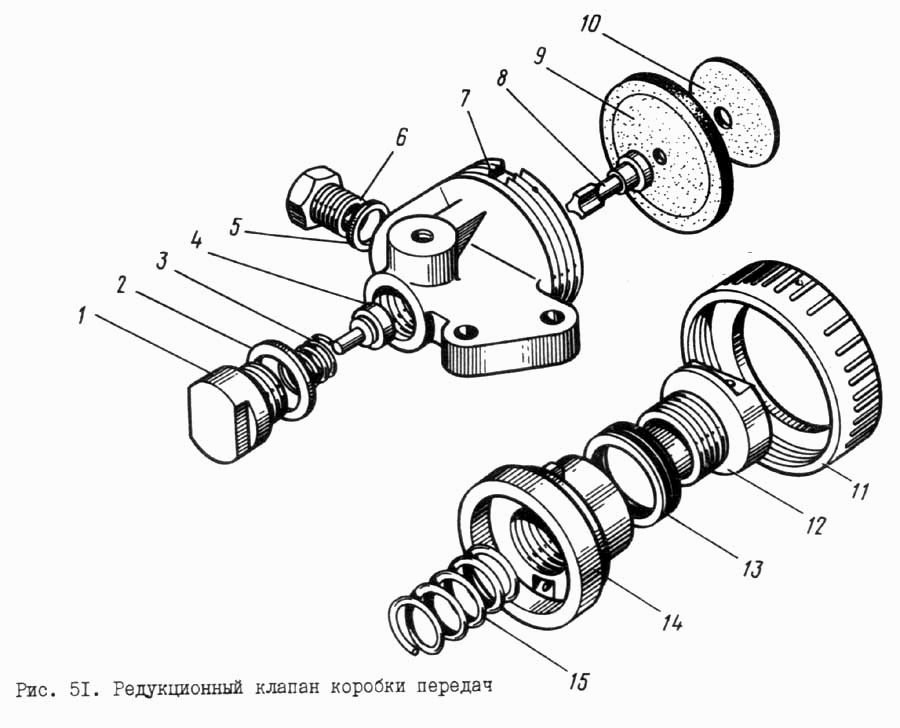 10
9
8
7
6
5
4
3
2
1
11
12
13
14
15

Рис. 5I. Редукционный клапан коробки передач