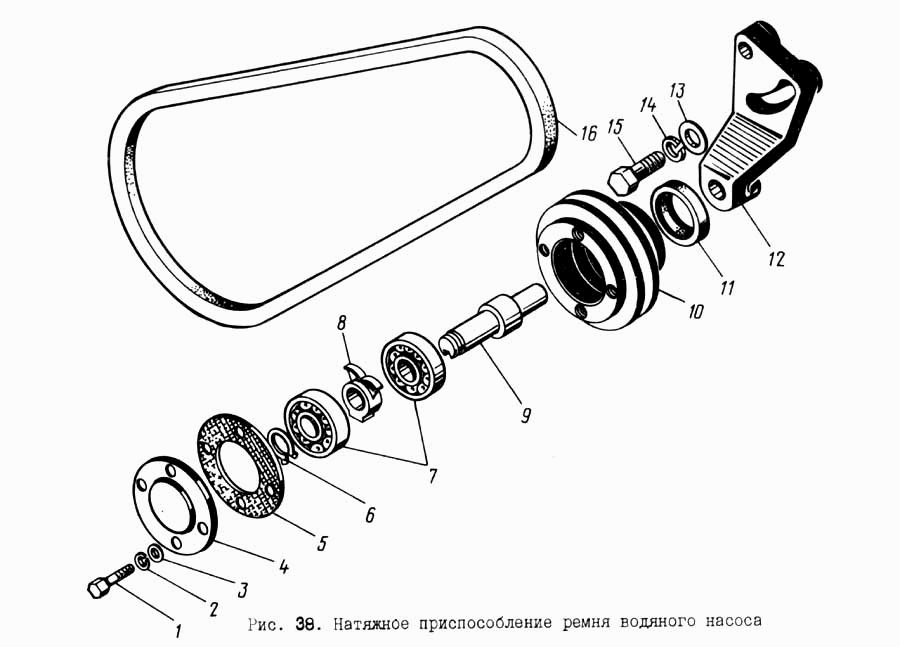 16
13
14
15
12
11
10
8
9
7
6
5
4
3
2
1

Рис. 38. Натяжное приспособление ремня водяного насоса